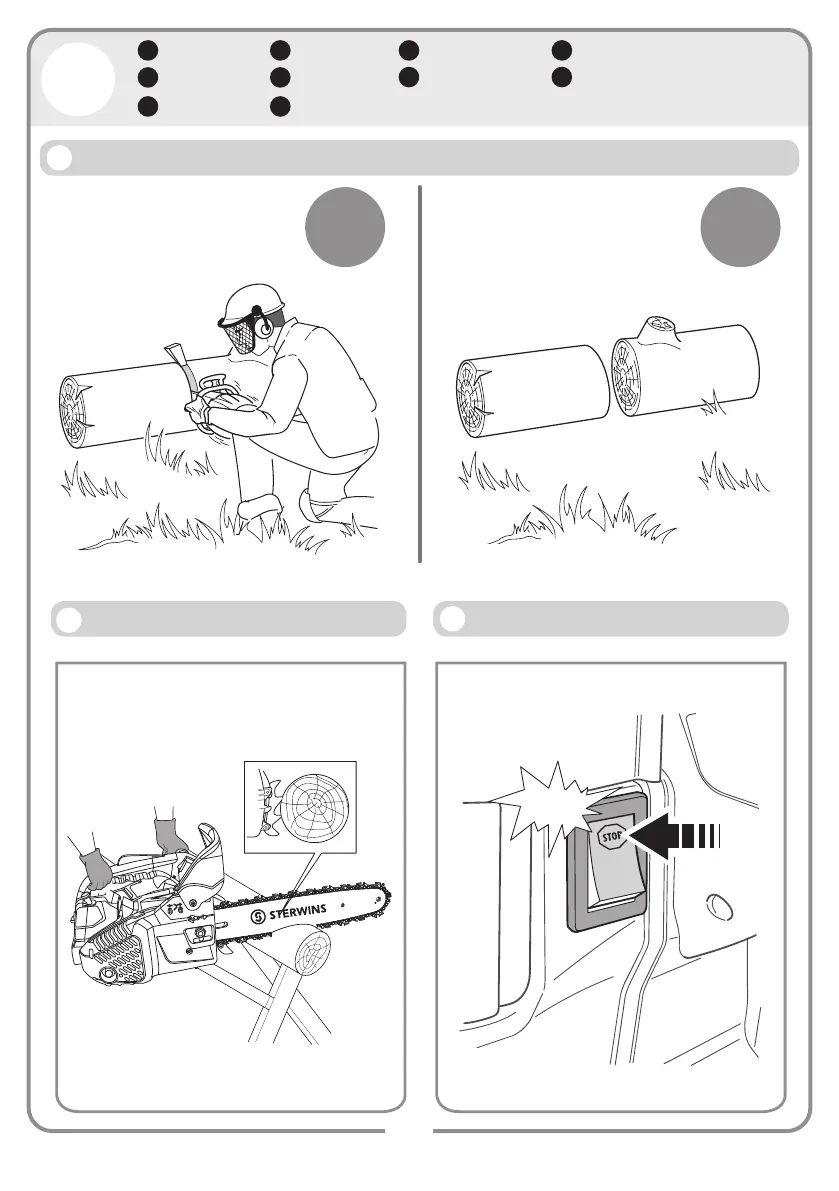 STERWINS

STOP