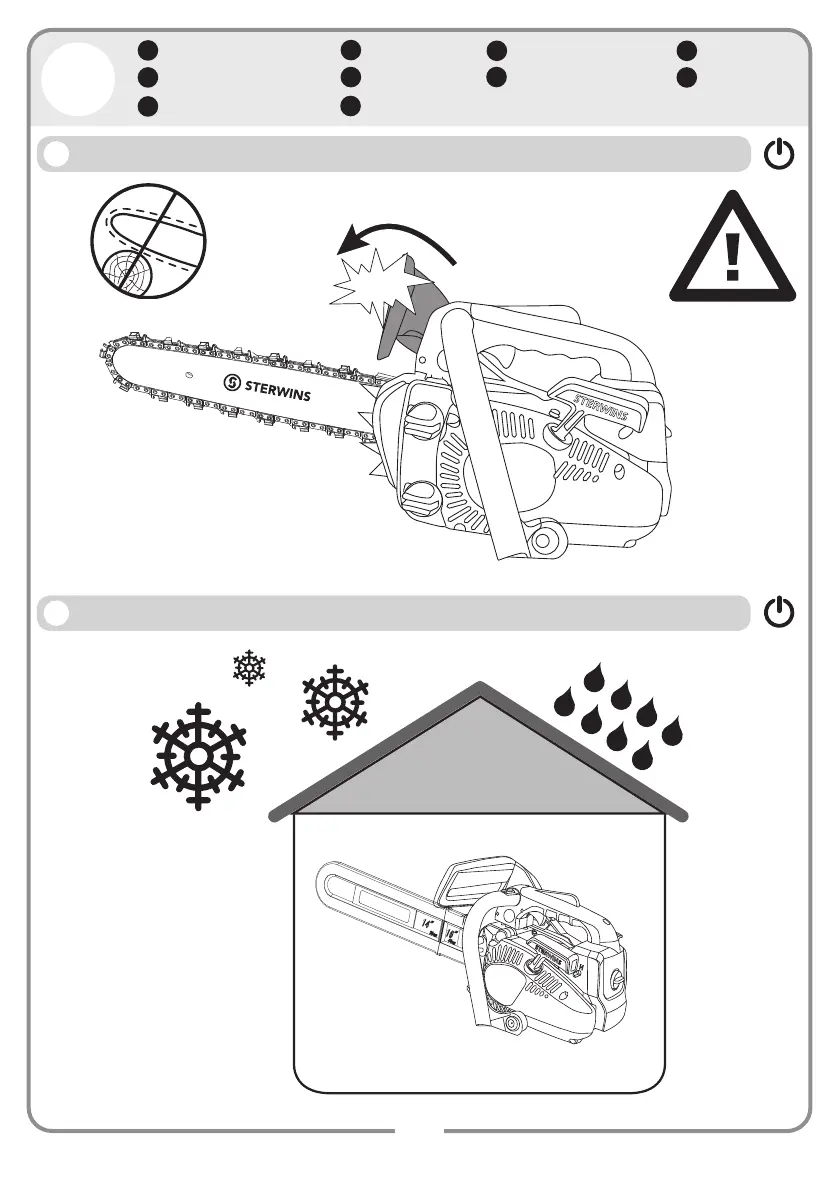 STERWINS

STERWINS