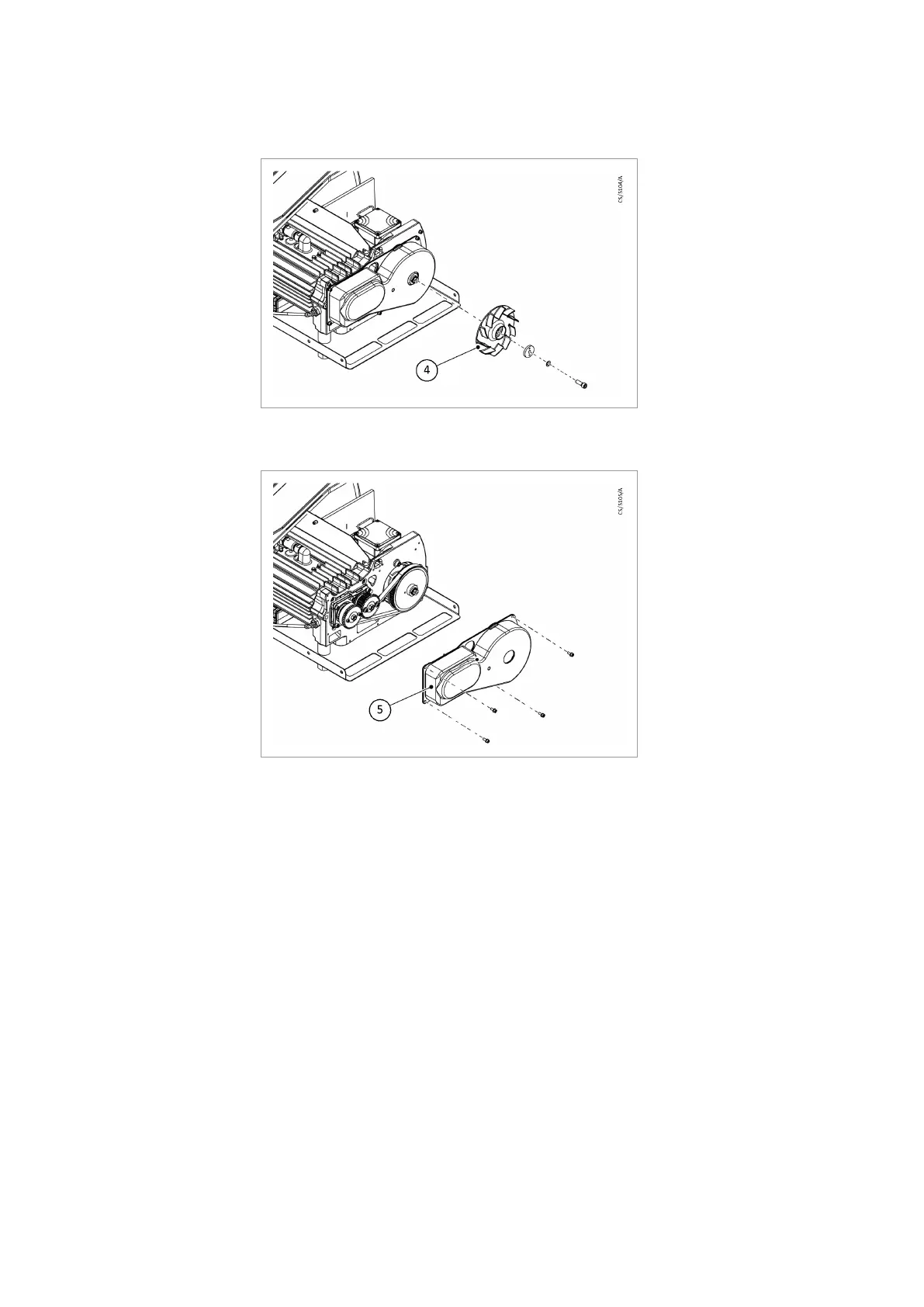 CS/5104/A

4

CS/5105/A

5