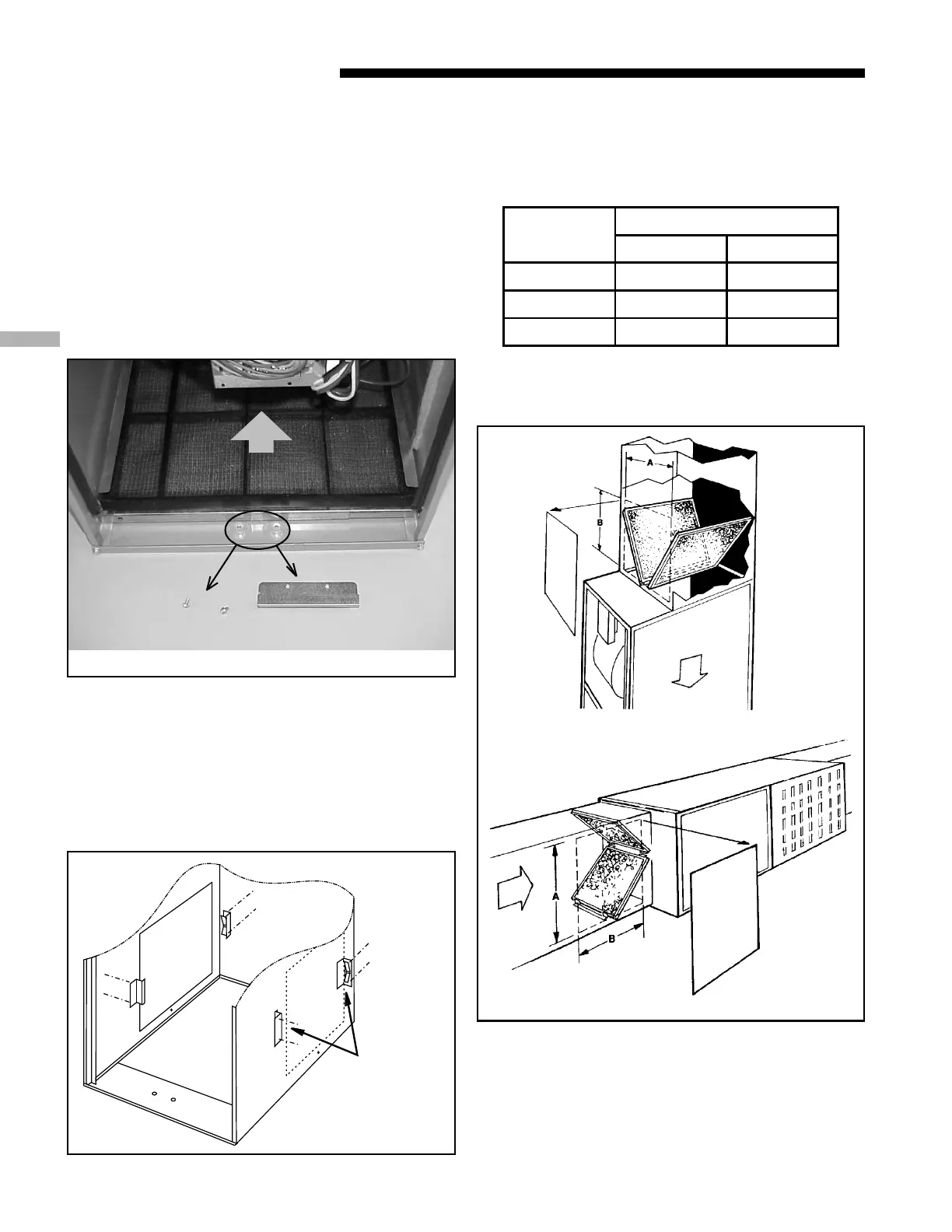 A

B

A

B