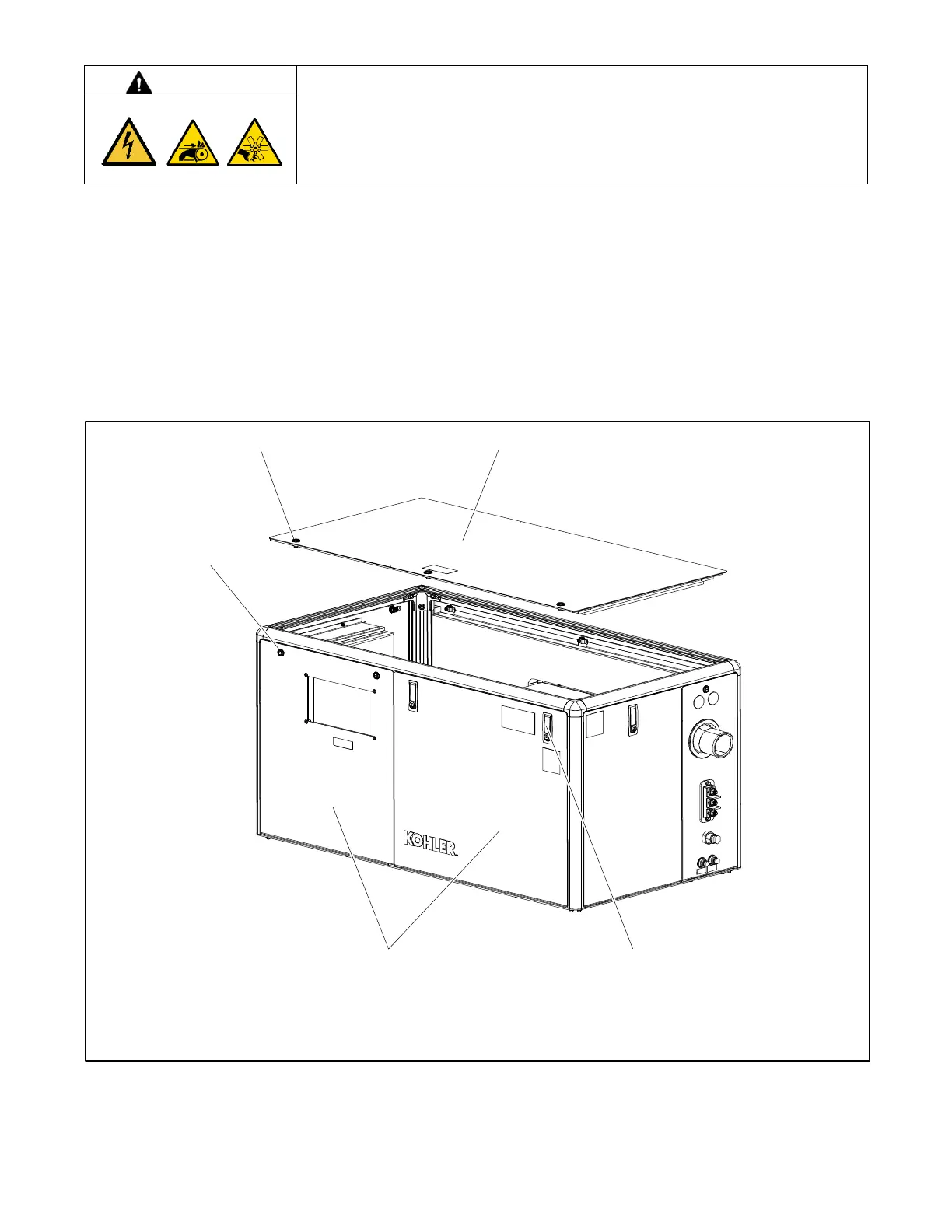 KOHLER