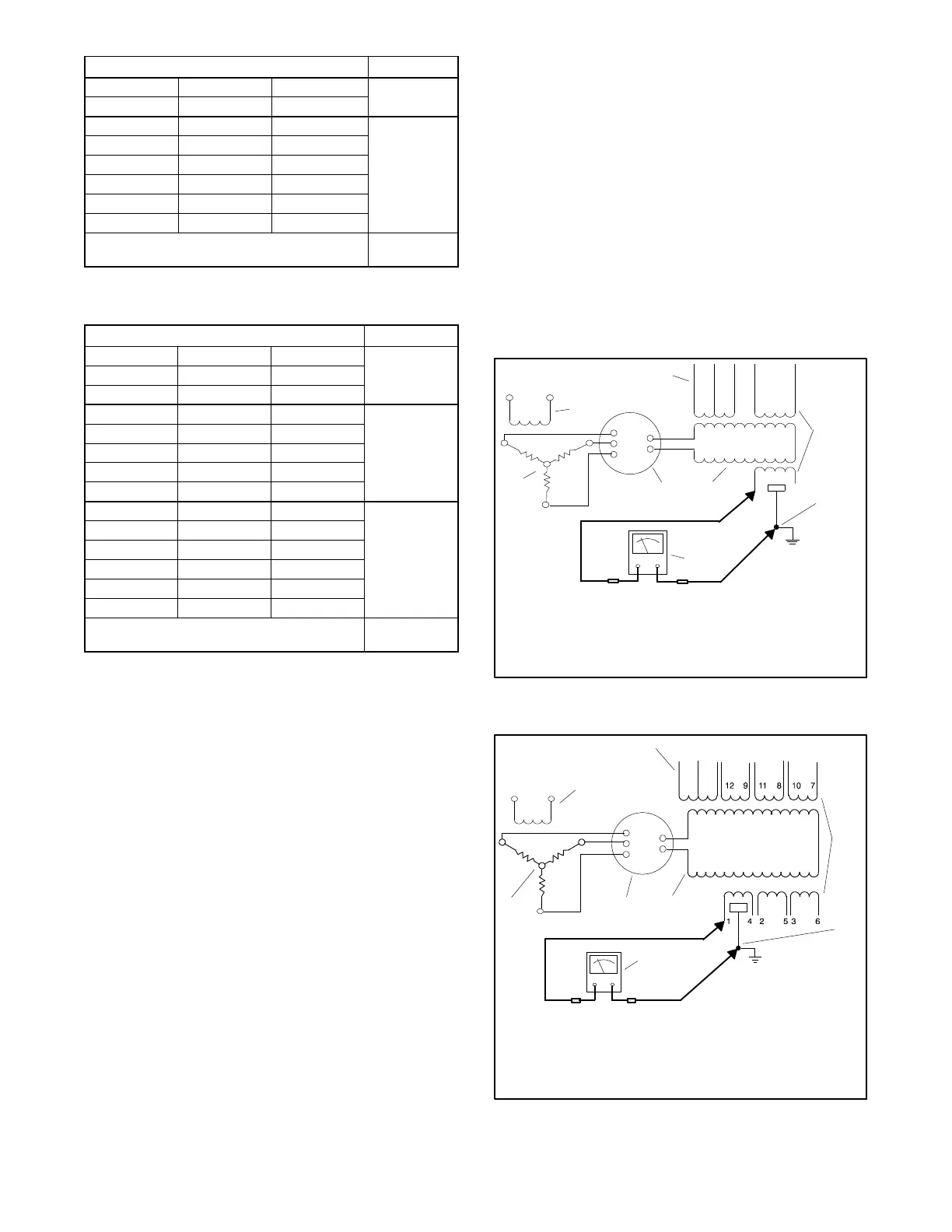 12 9 11 8 10 7

1 4 2 5 3 6