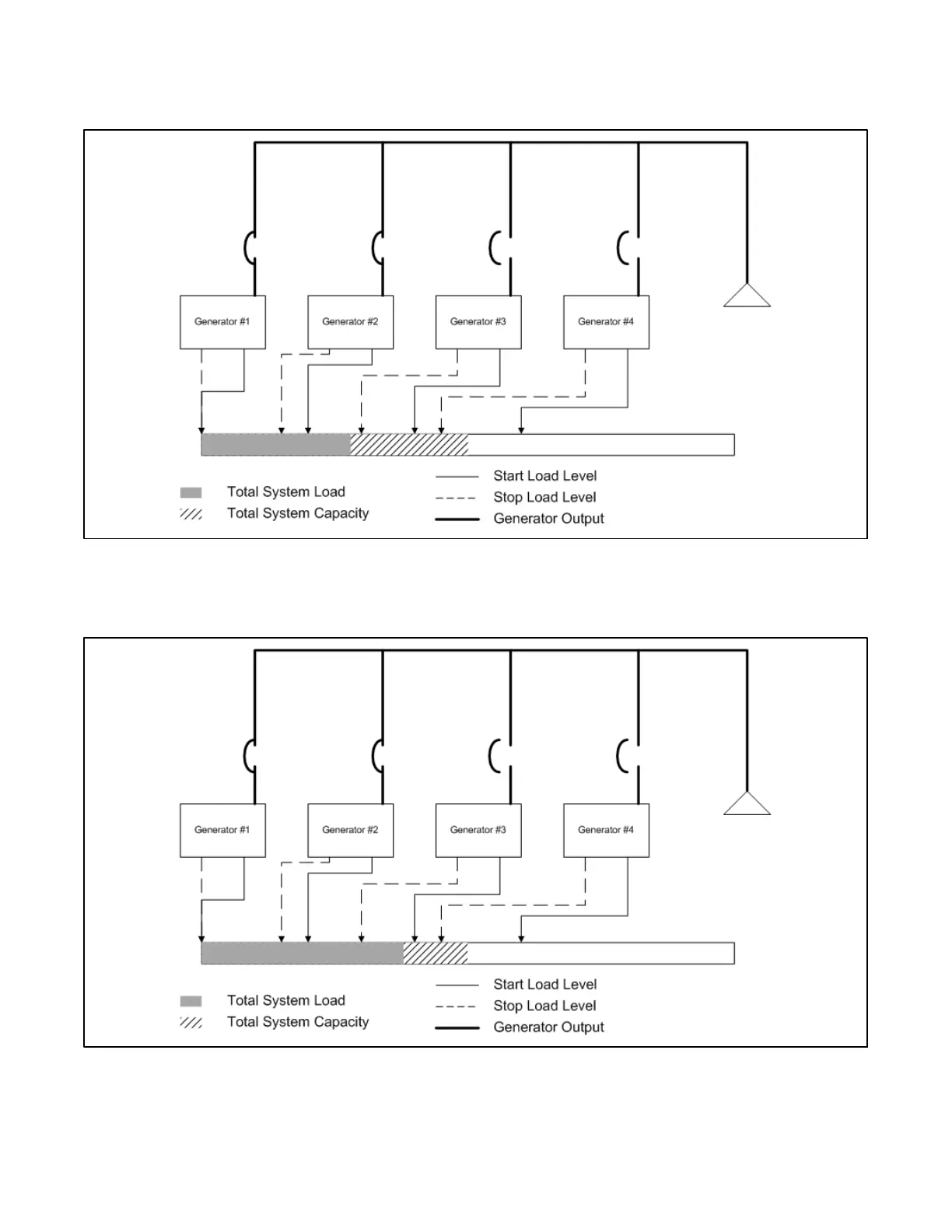 Generator #1
Generator #2
Generator #3
Generator #4

Total System Load
Total System Capacity
Start Load Level
Stop Load Level
Generator Output

Generator #1
Generator #2
Generator #3
Generator #4

Total System Load
Total System Capacity
Start Load Level
Stop Load Level
Generator Output