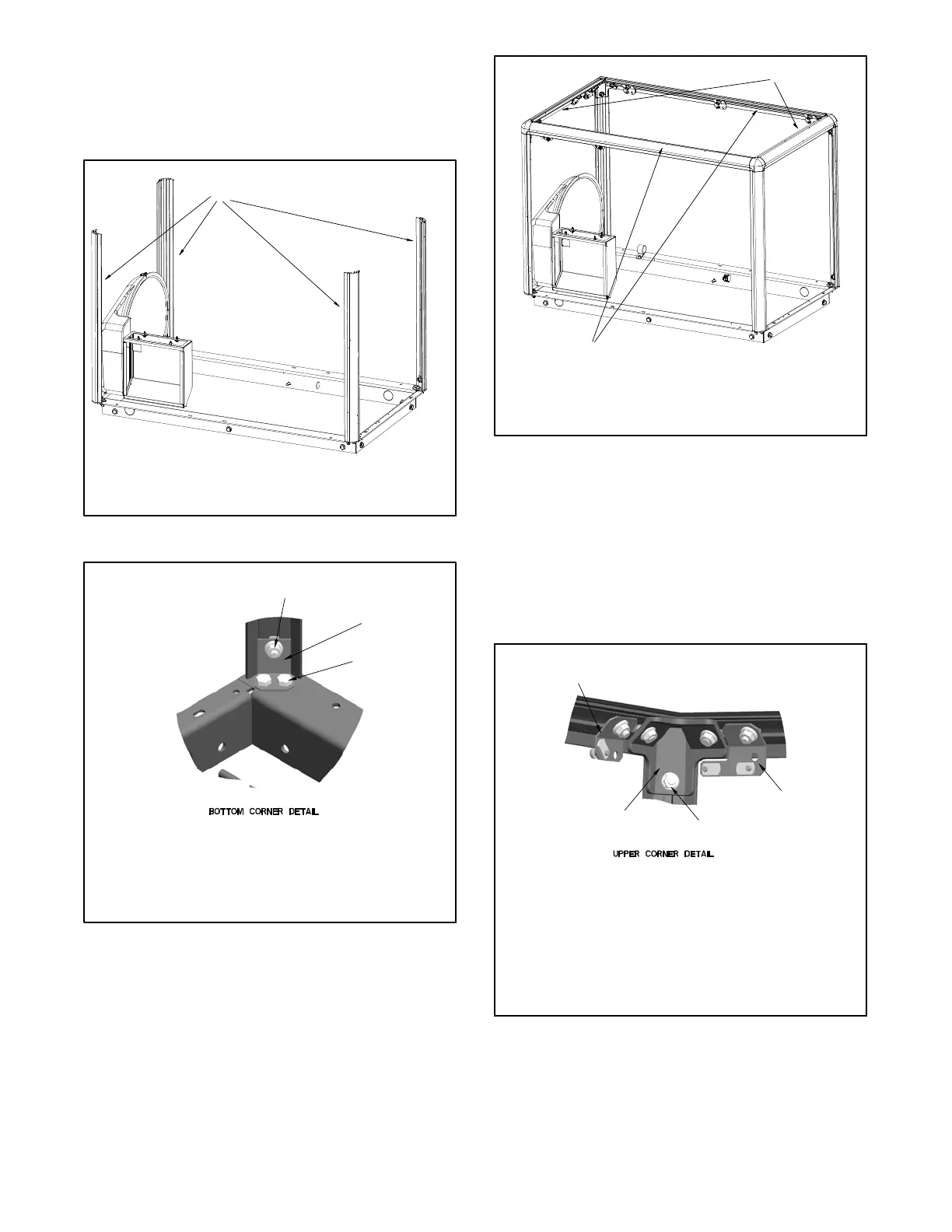 BOTTOM CORNER DETAIL

UPPER CORNER DETAIL