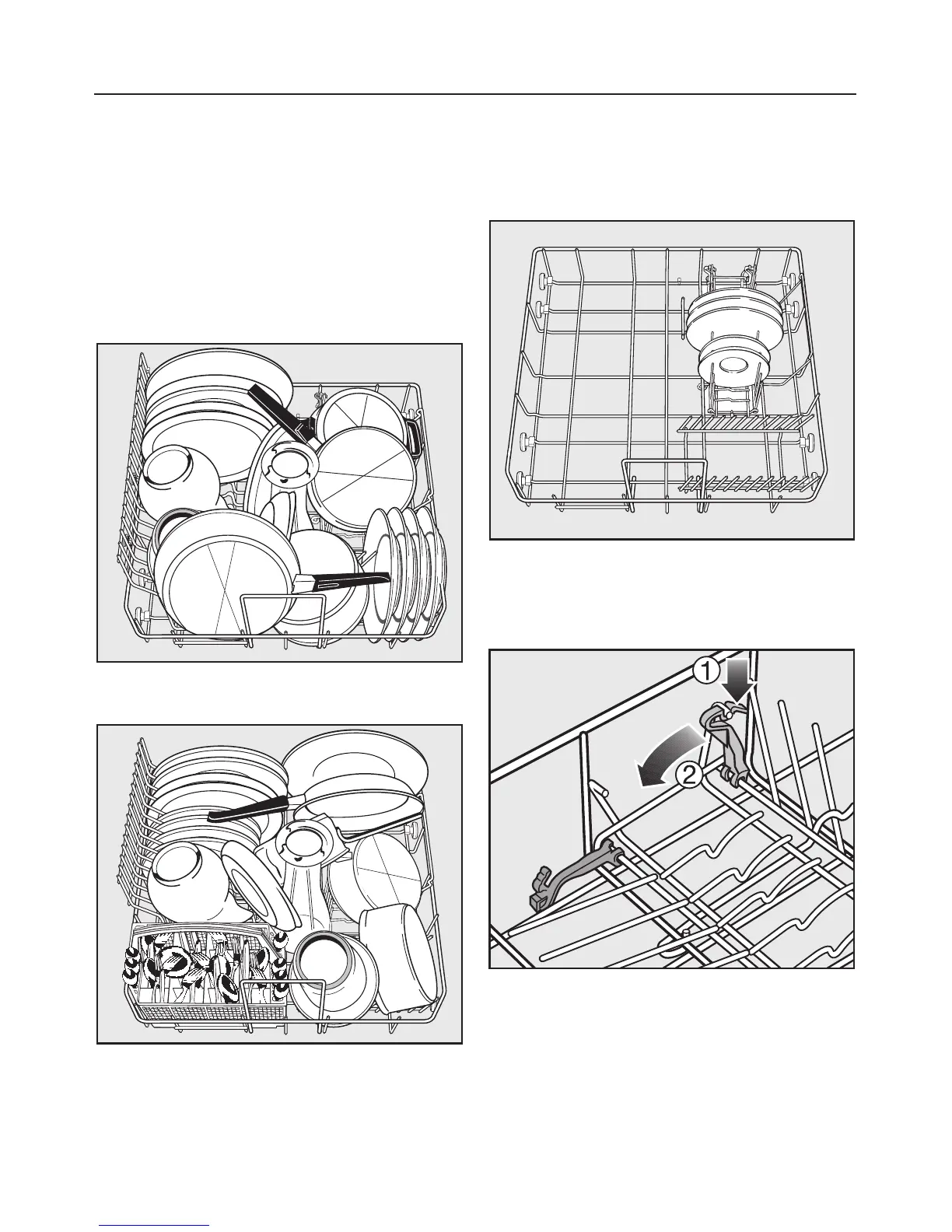 1

2