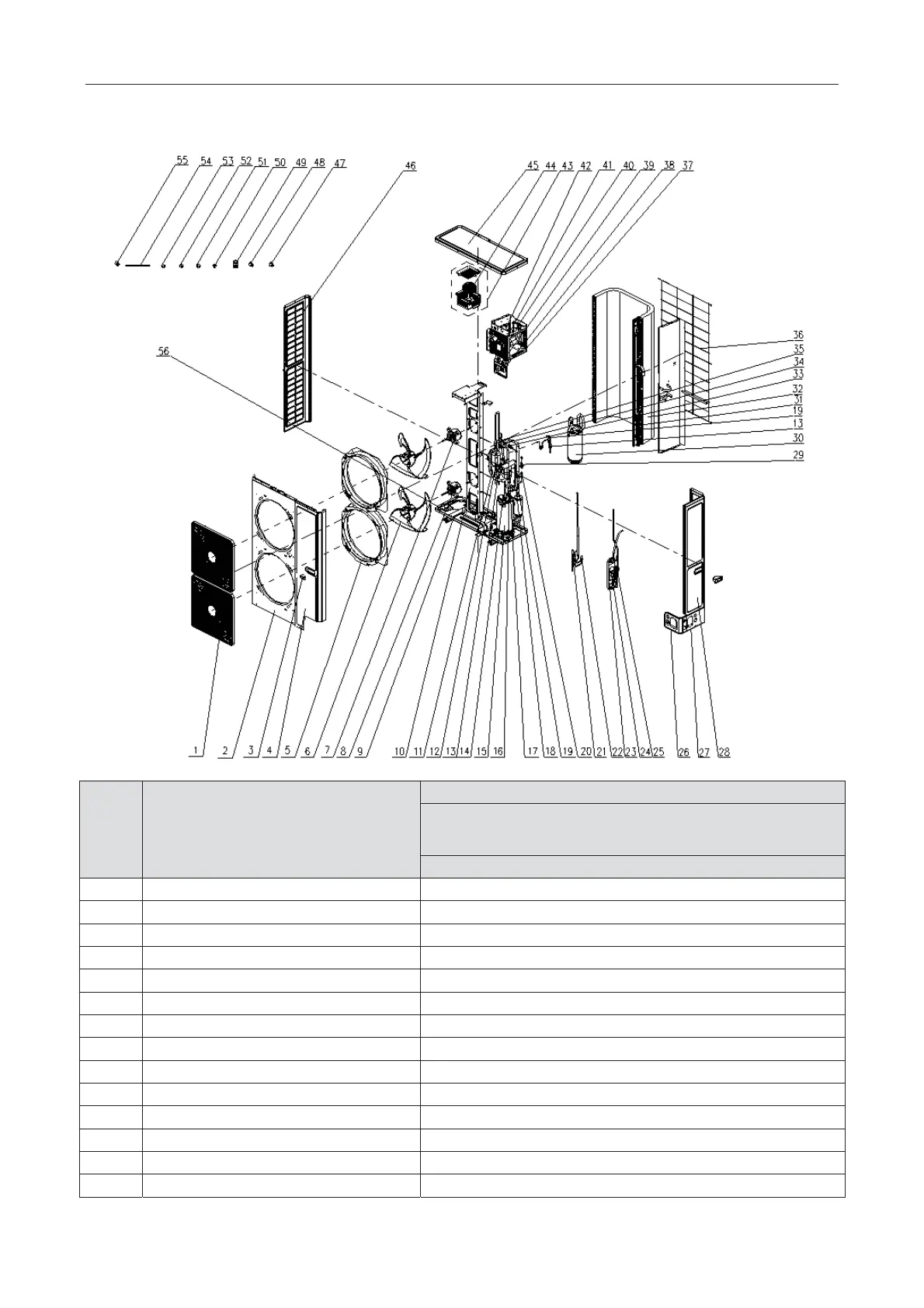 55 54 53 52 51 50 49 48 47

46

45 44 43 42 41 40 39 38 37

56

36
35
34
33
32
31
19
13
30
29

1 2 3 4 5 6 7 8 9 10 11 12 13 14 15 16 17 18 19 20 21 22 23 24 25 26 27 28