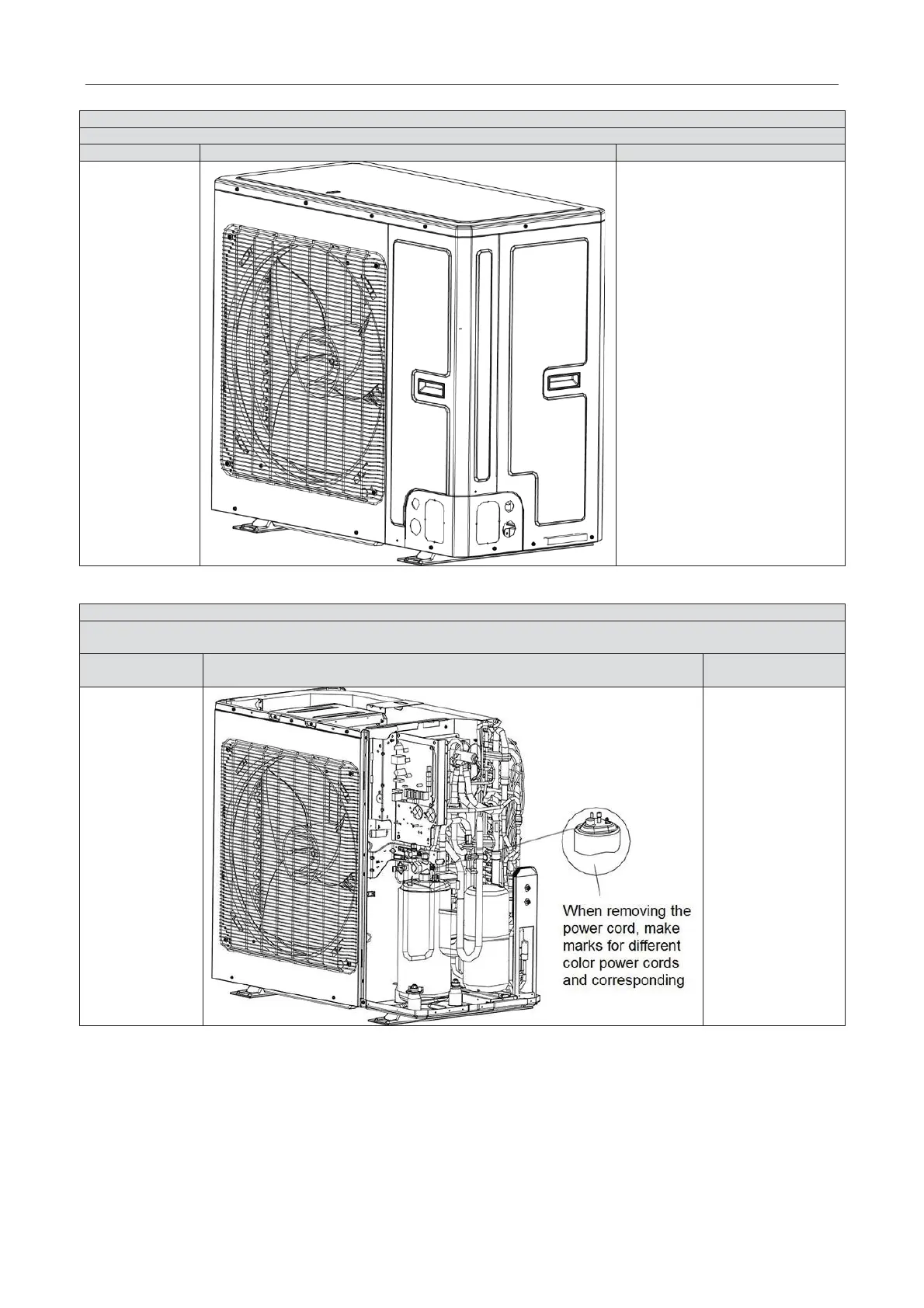 When removing the power cord, make marks for different color power cords and corresponding