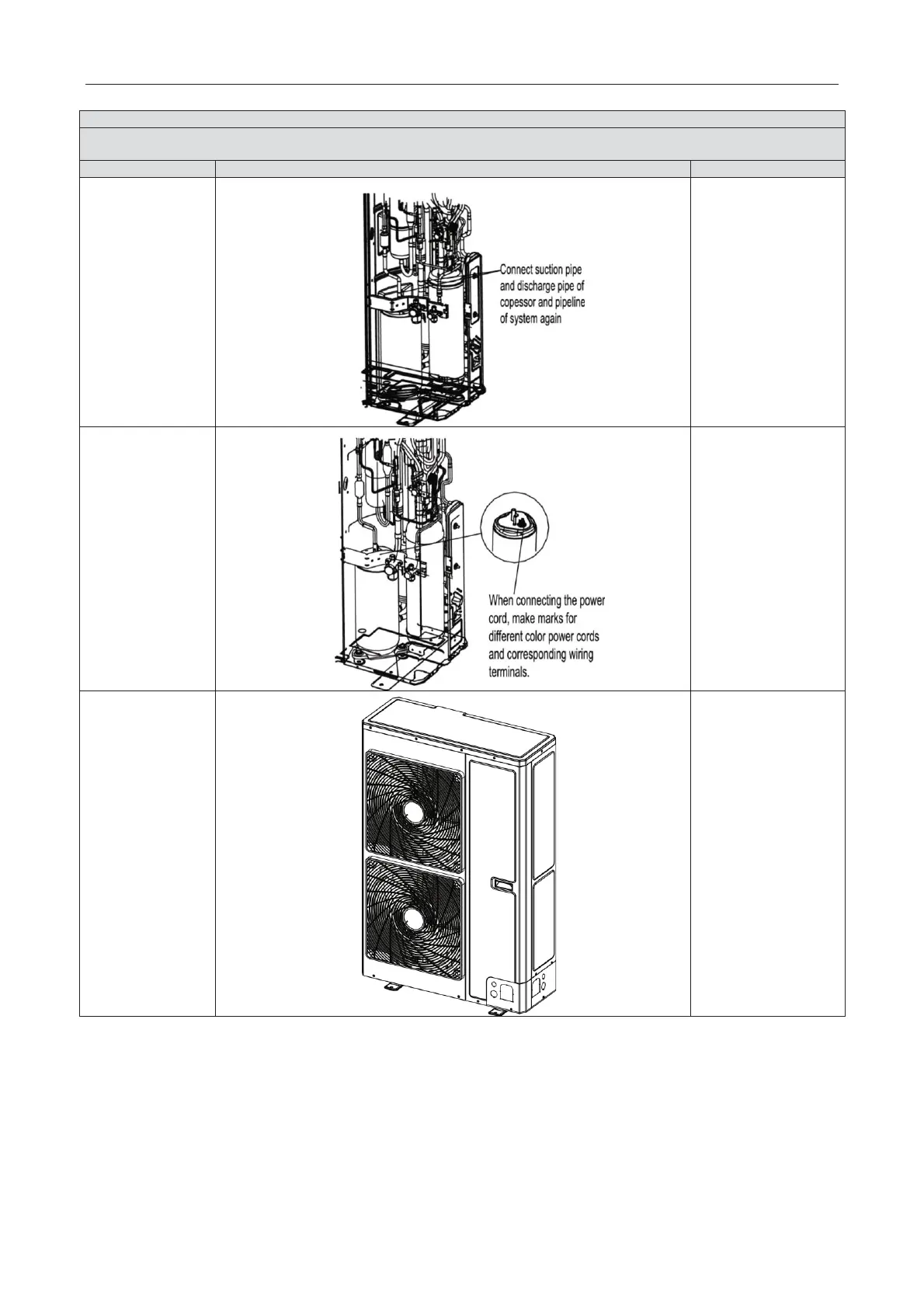 Connect suction pipe and discharge pipe of copessor and pipeline of system again

When connecting the power cord, make marks for different color power cords and corresponding wiring terminals.