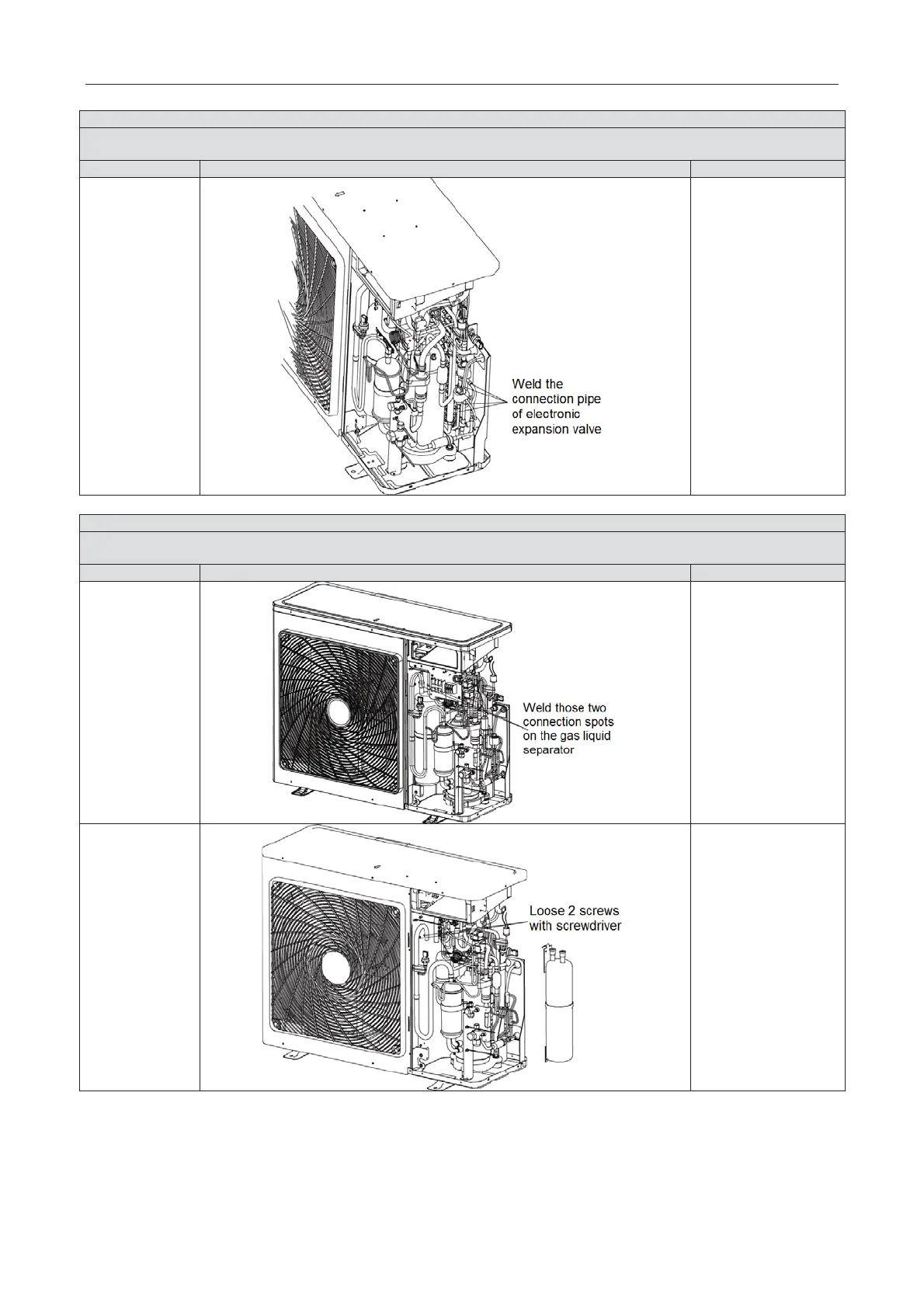 Weld the connection pipe of electronic expansion valve

Weld those two connection spots on the gas liquid separator

Loose 2 screws with screwdriver