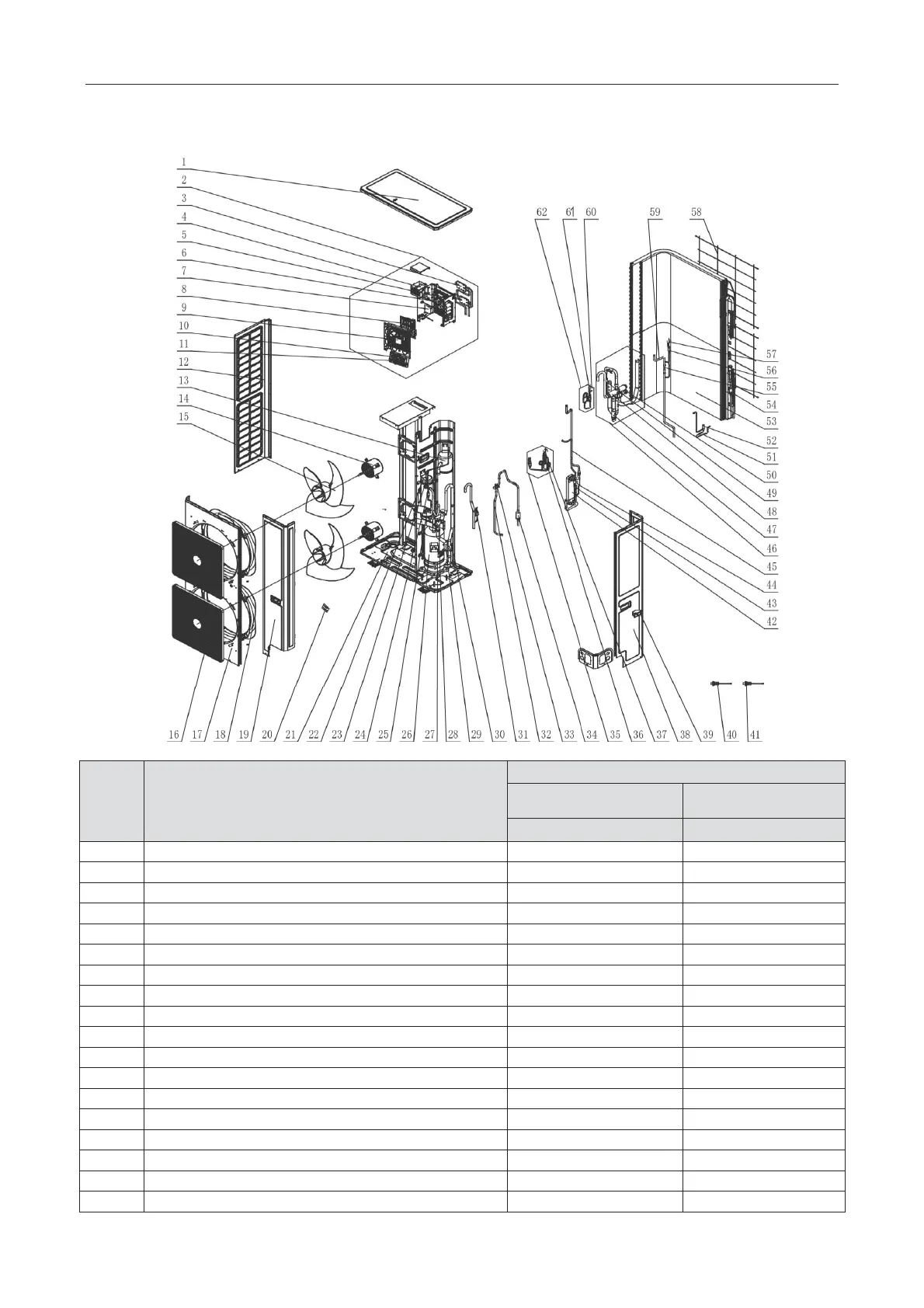 1
2
3
4
5
6
7
8
9
10
11
12
13
14
15

62 61 60 59 58

57
56
55
54
53
52
51
50
49
48
47
46
45
44
43
42

16 17 18 19 20 21 22 23 24 25 26 27 28 29 30 31 32 33 34 35 36 37 38 39 40 41