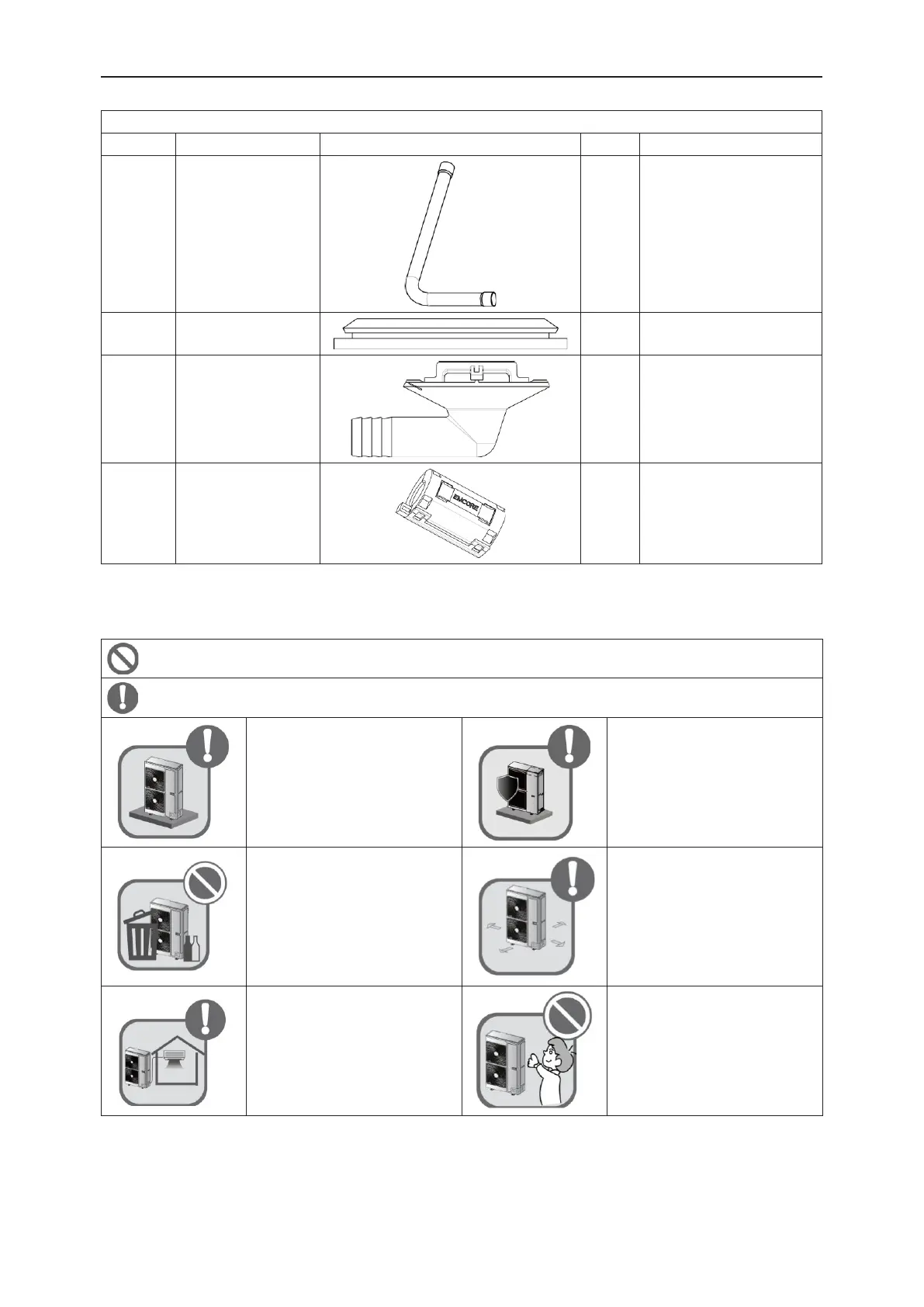 EMCORE