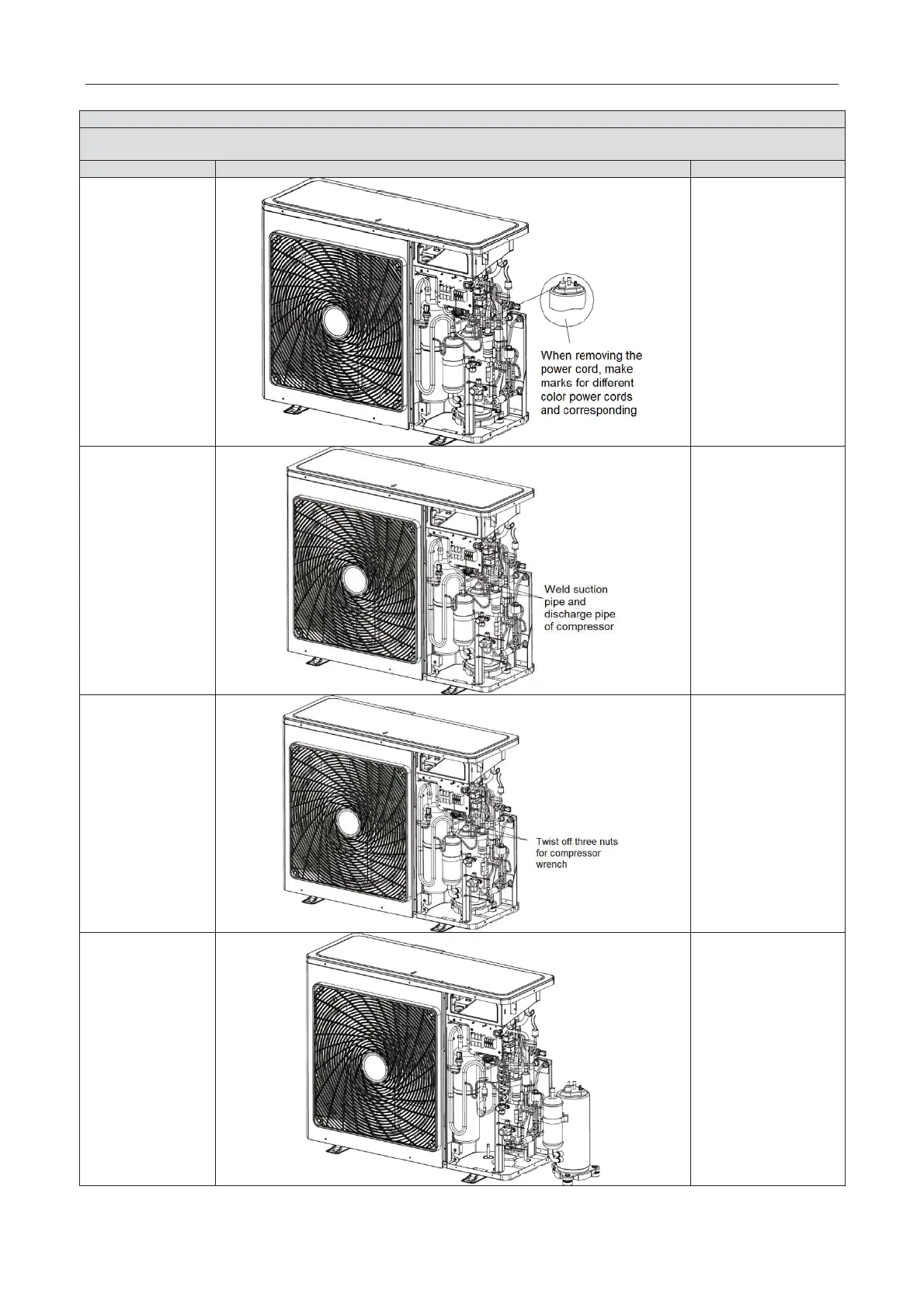 When removing the power cord, make marks for different color power cords and corresponding

Weld suction pipe and discharge pipe of compressor

Twist off three nuts for compressor wrench