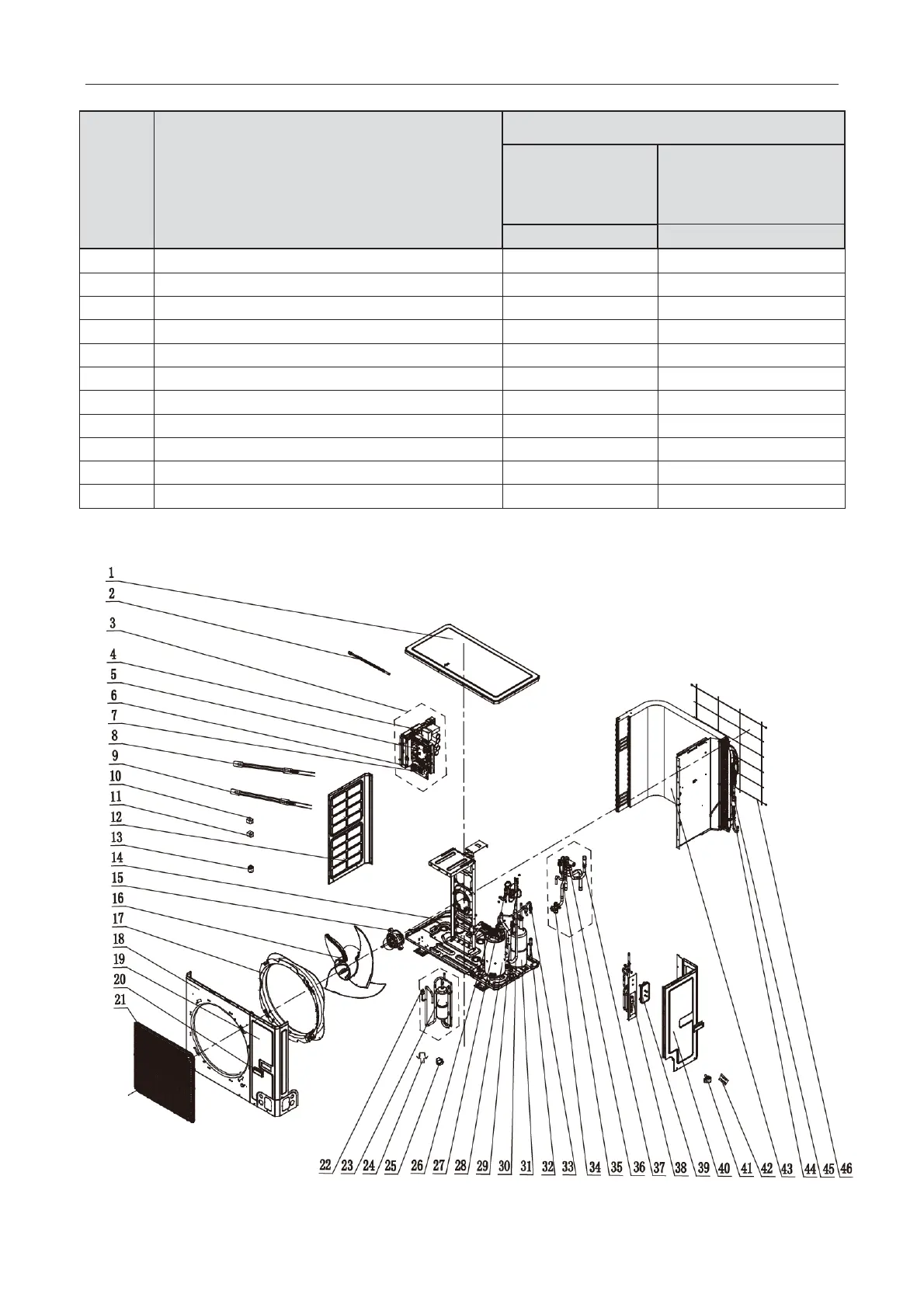 1
2
3
4
5
6
7
8
9
10
11
12
13
14
15
16
17
18
19
20
21

22 23 24 25 26 27 28 29 30 31 32 33 34 35 36 37 38 39 40 41 42 43 44 45 46