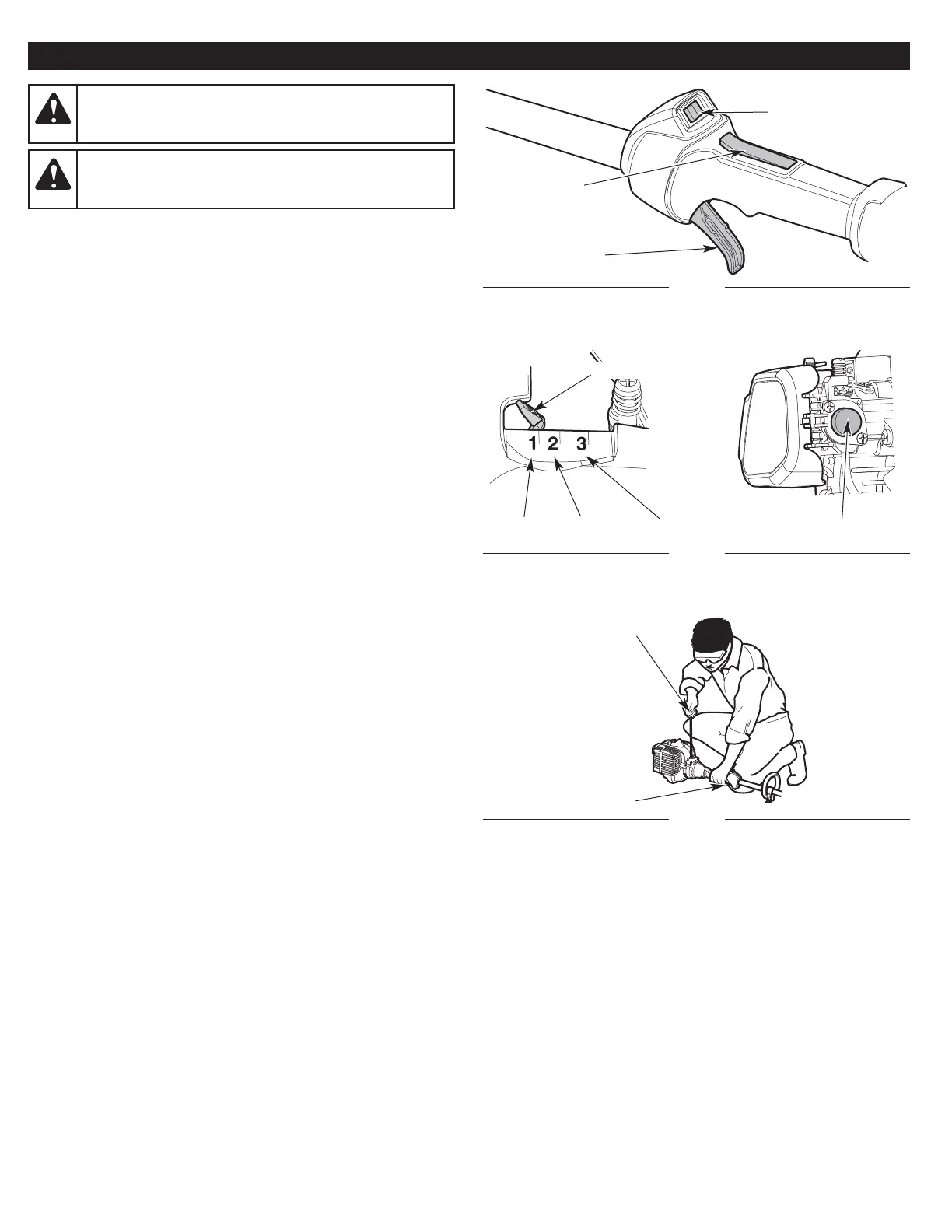 1 2 3