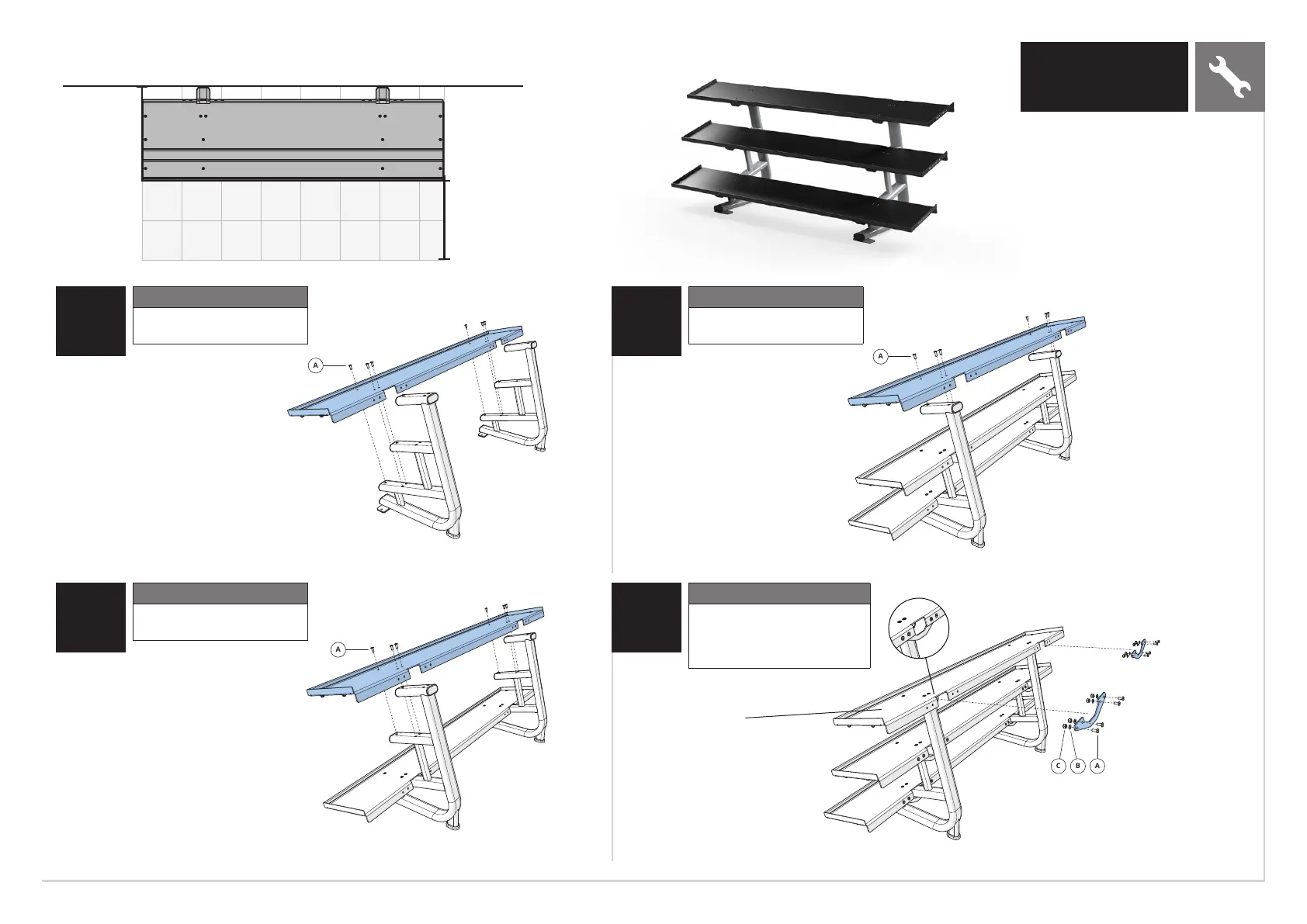 A

A

A

C B A