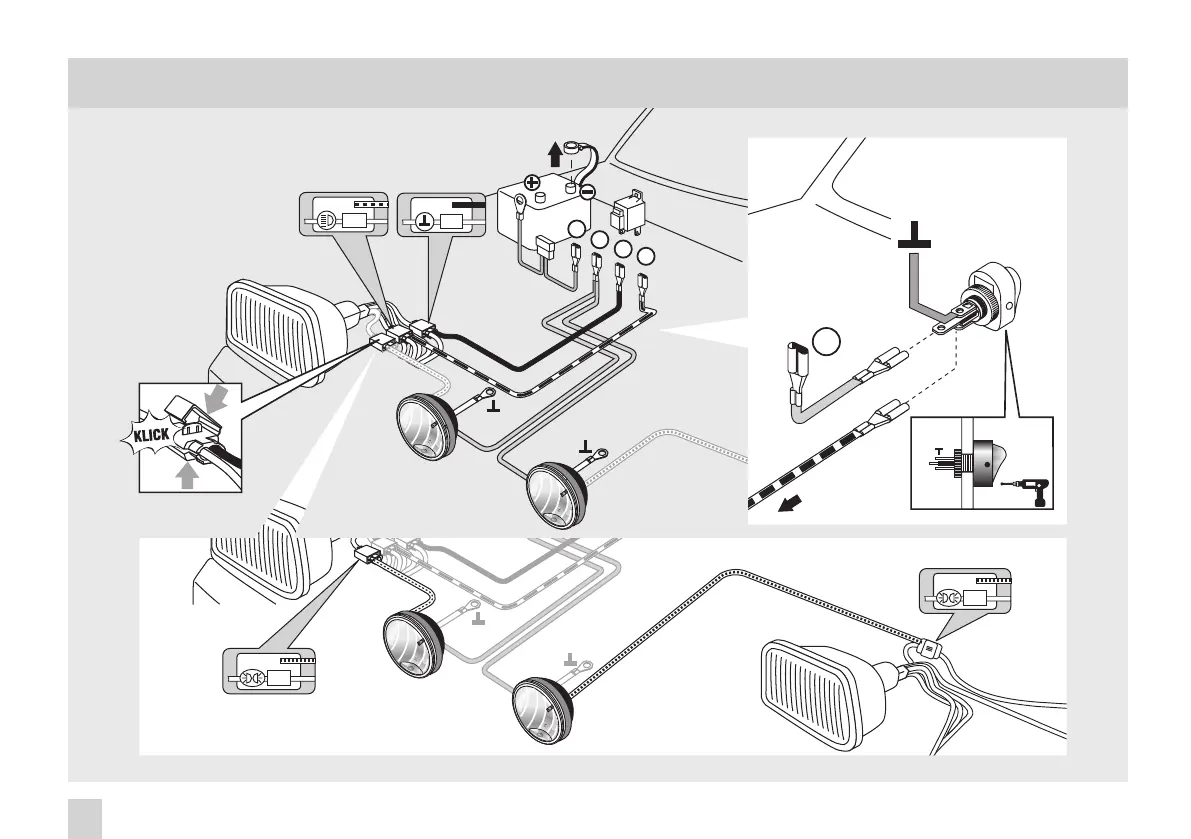 KLICK