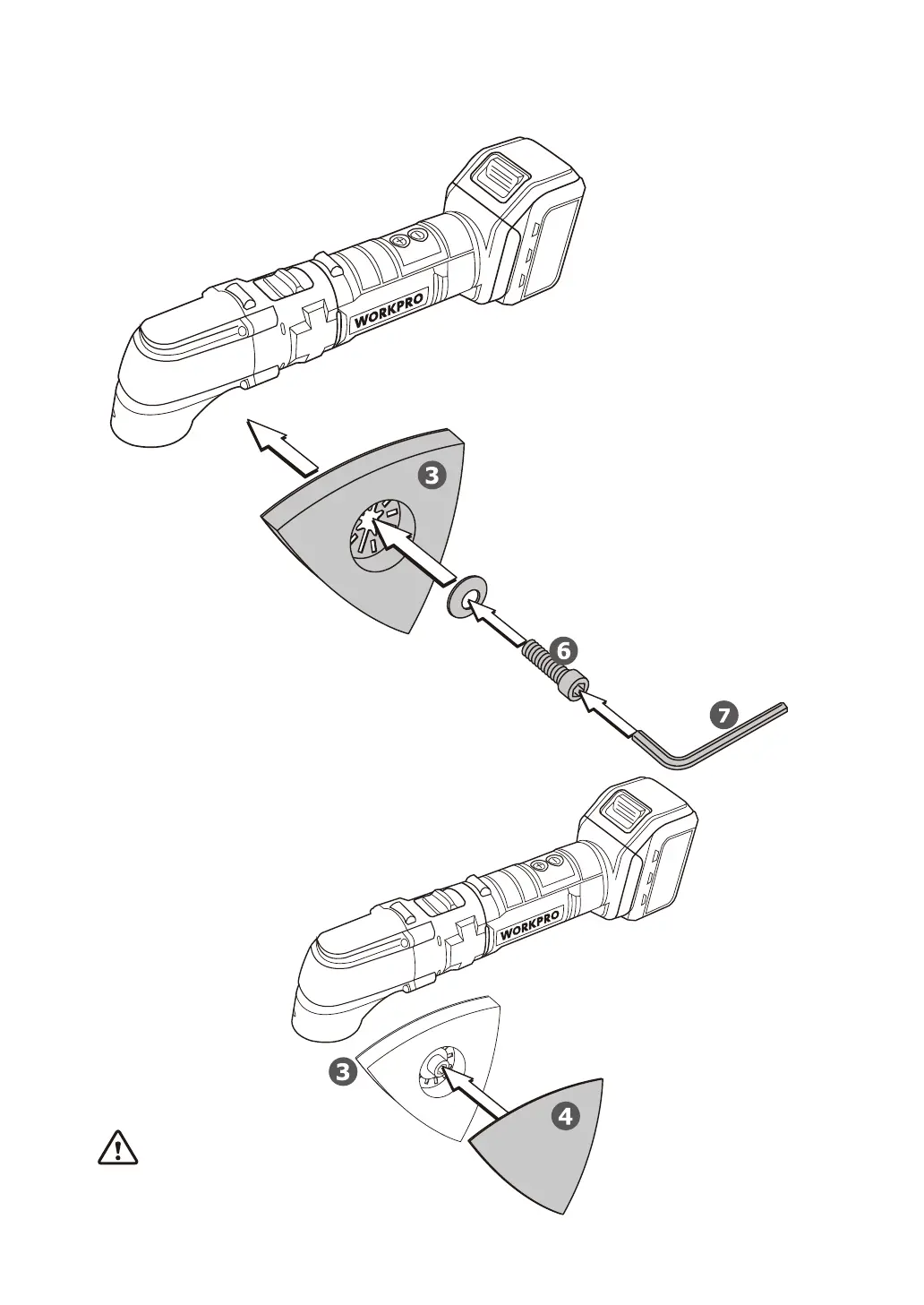 WORKPRO

3

6

7

WORKPRO

3

4