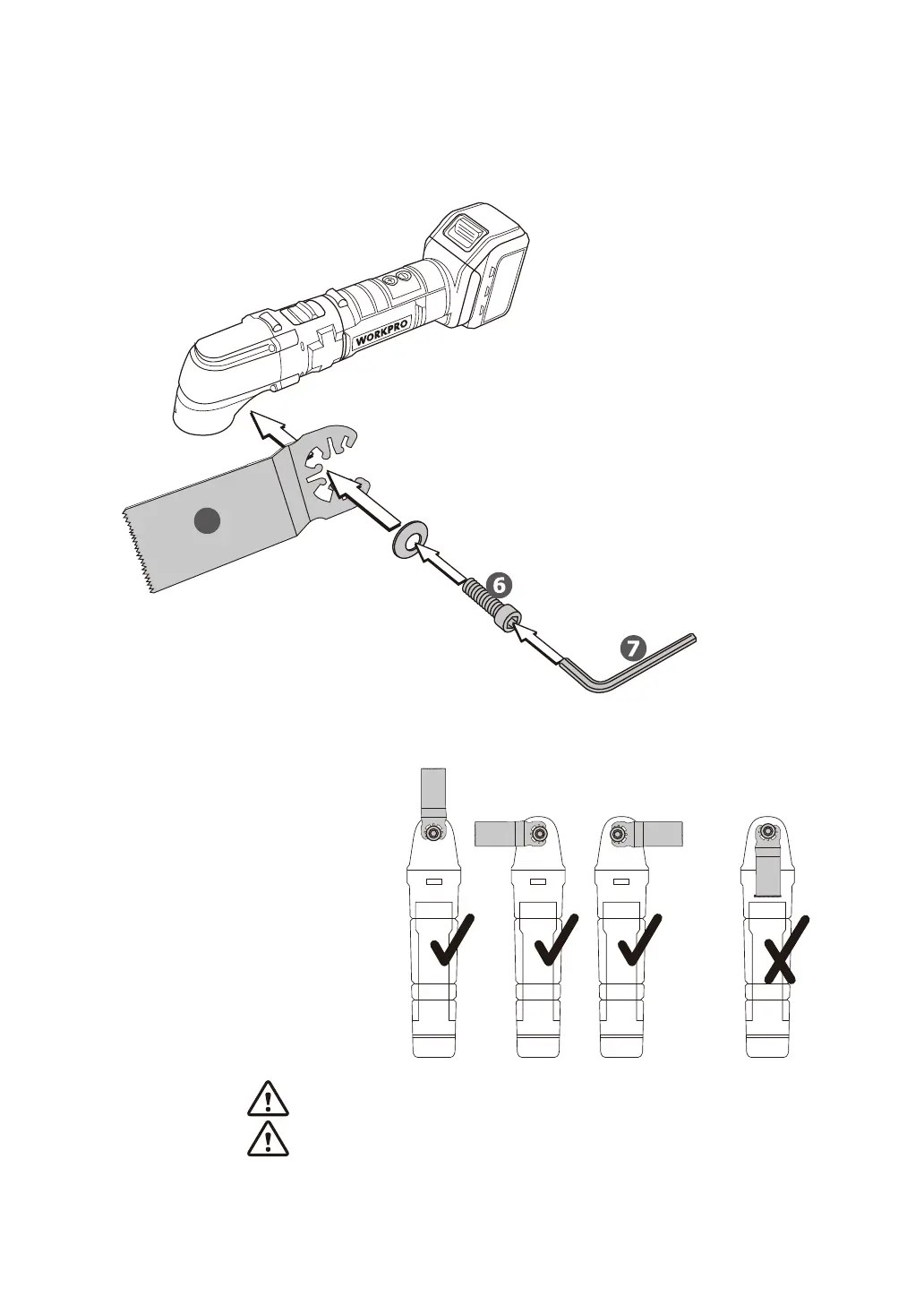 WORKPRO

6

7