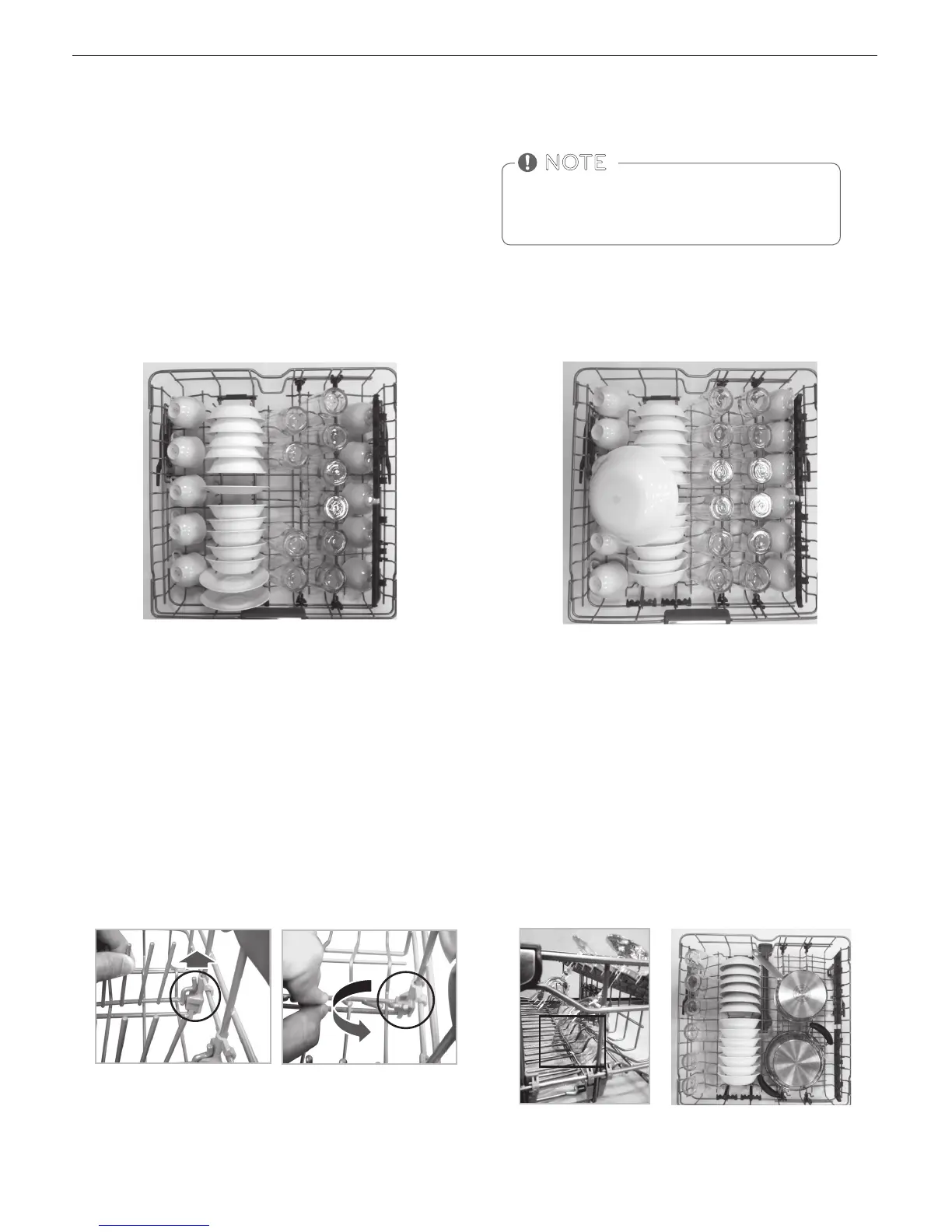 NOTE