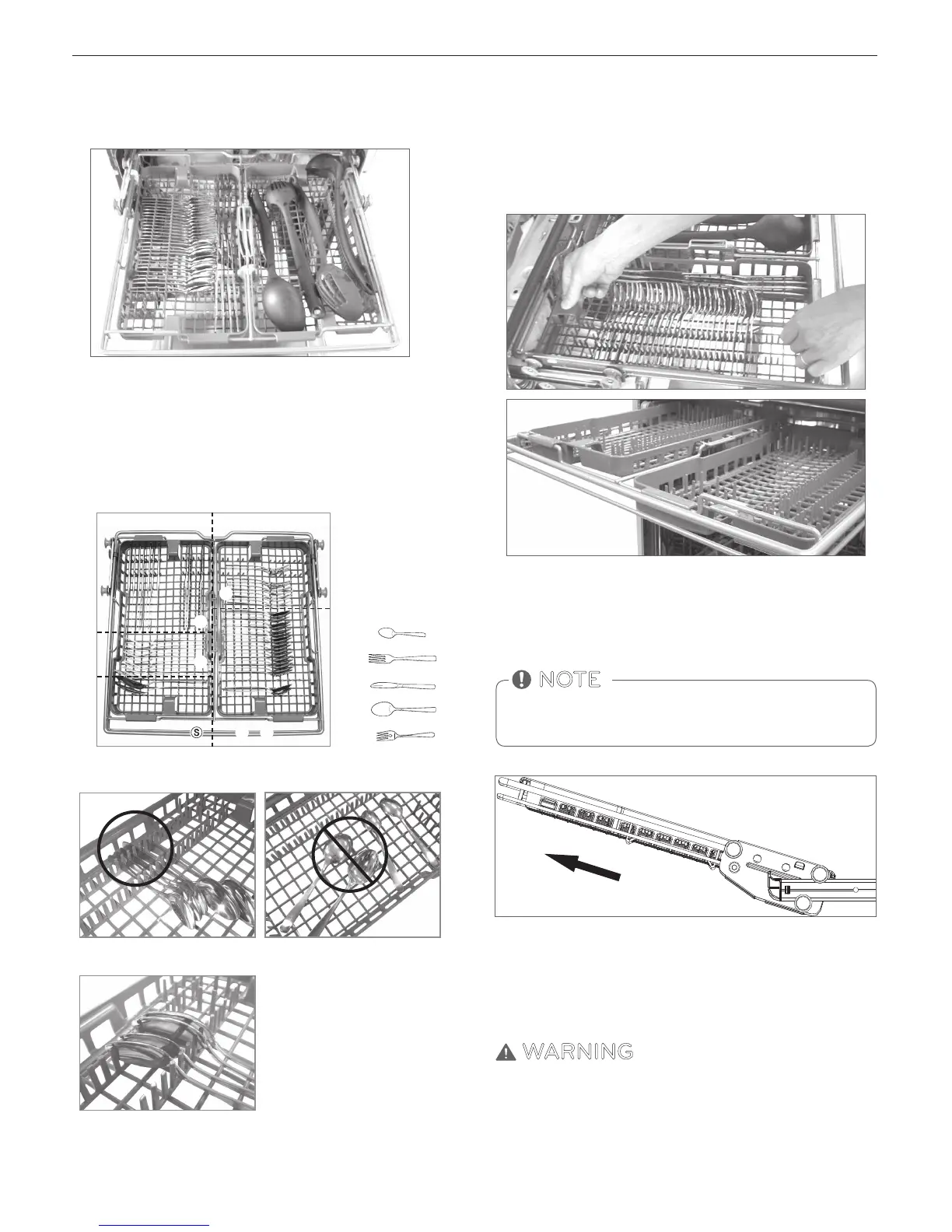 S

NOTE

WARNING