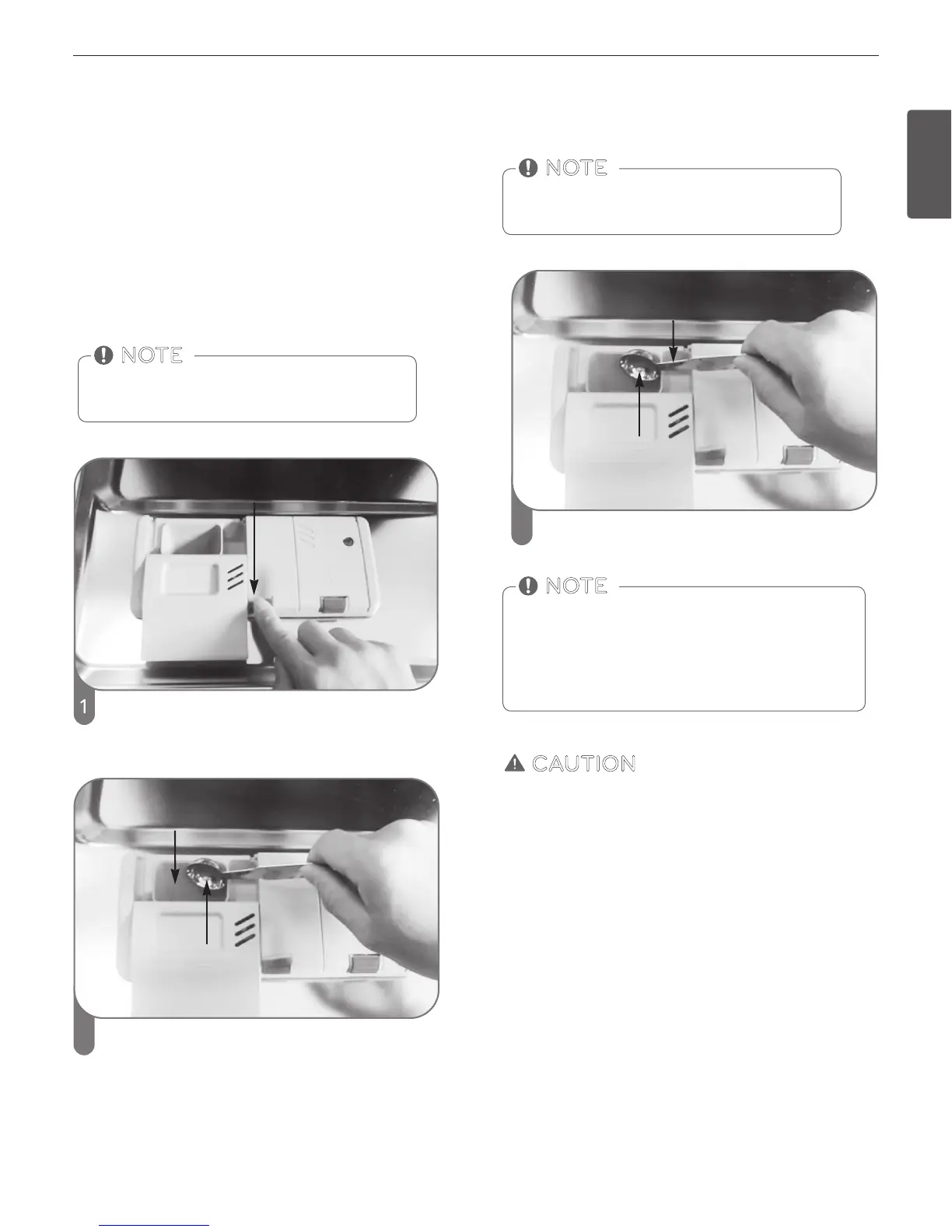 NOTE

NOTE

1

NOTE

CAUTION