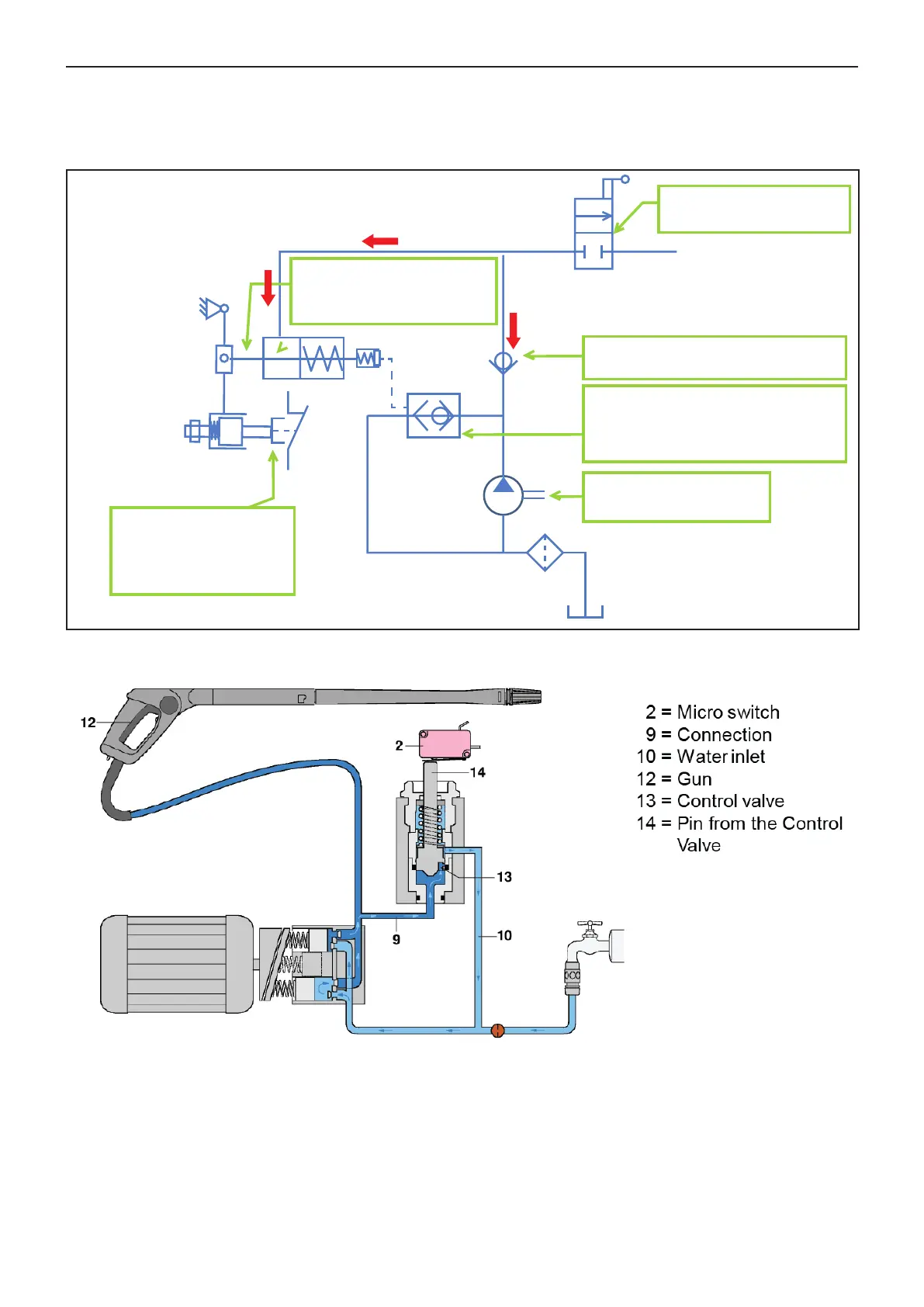 12

2

14

13

9

10

2 = Micro switch
9 = Connection
10 = Water inlet
12 = Gun
13 = Control valve
14 = Pin from the Control Valve