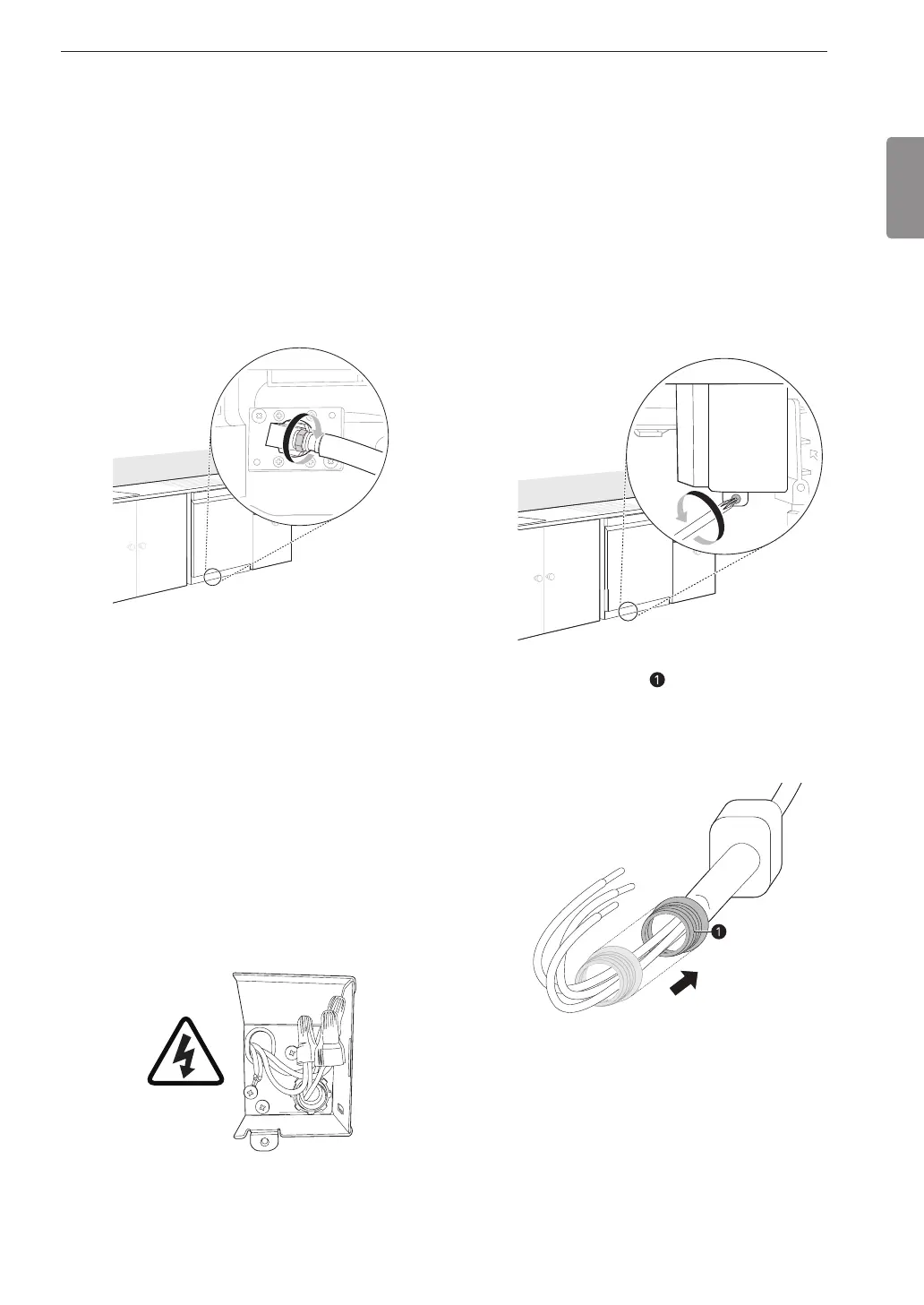 ❶

❶