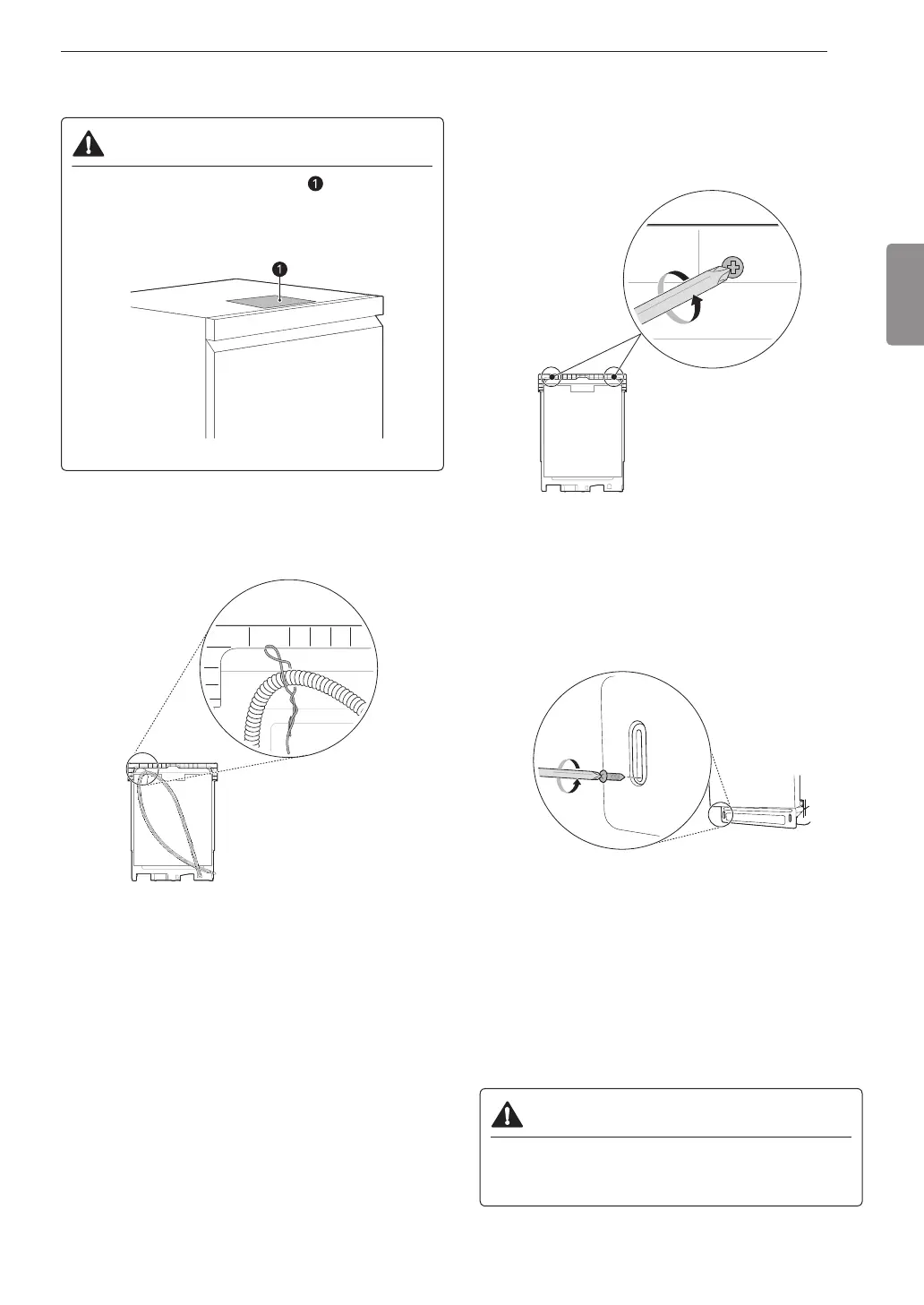 1

1