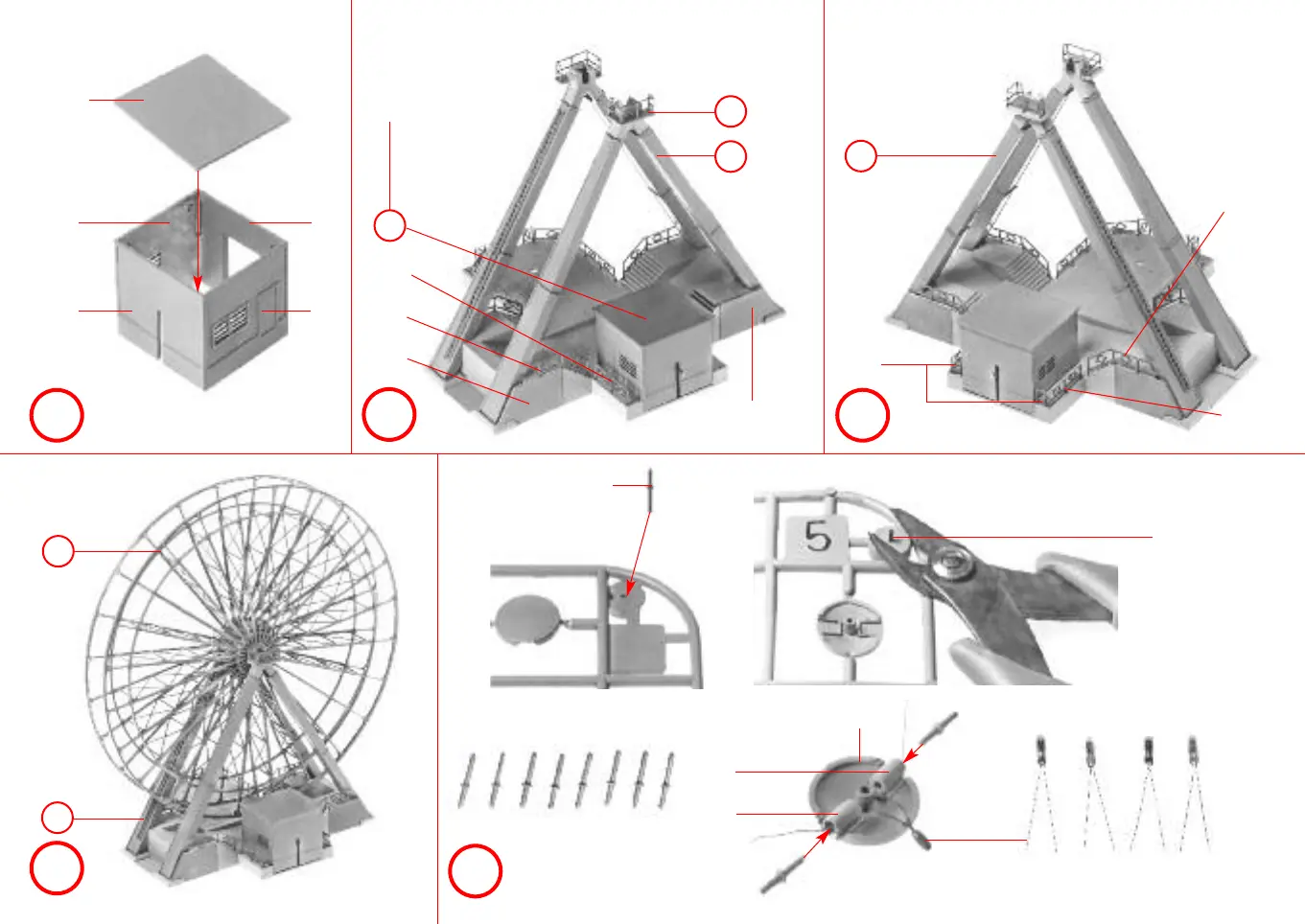 5