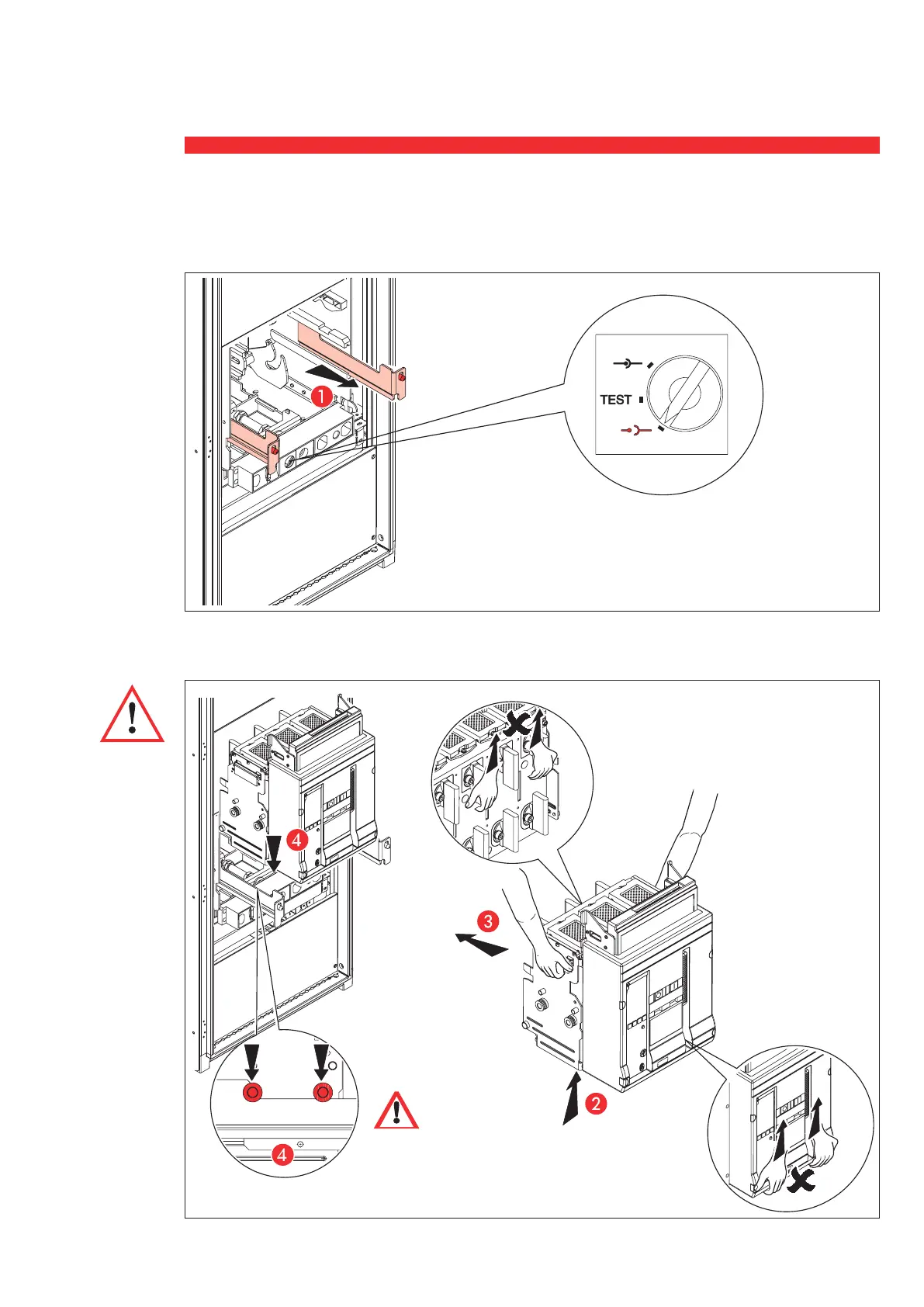 1

TEST

4

3

2

4