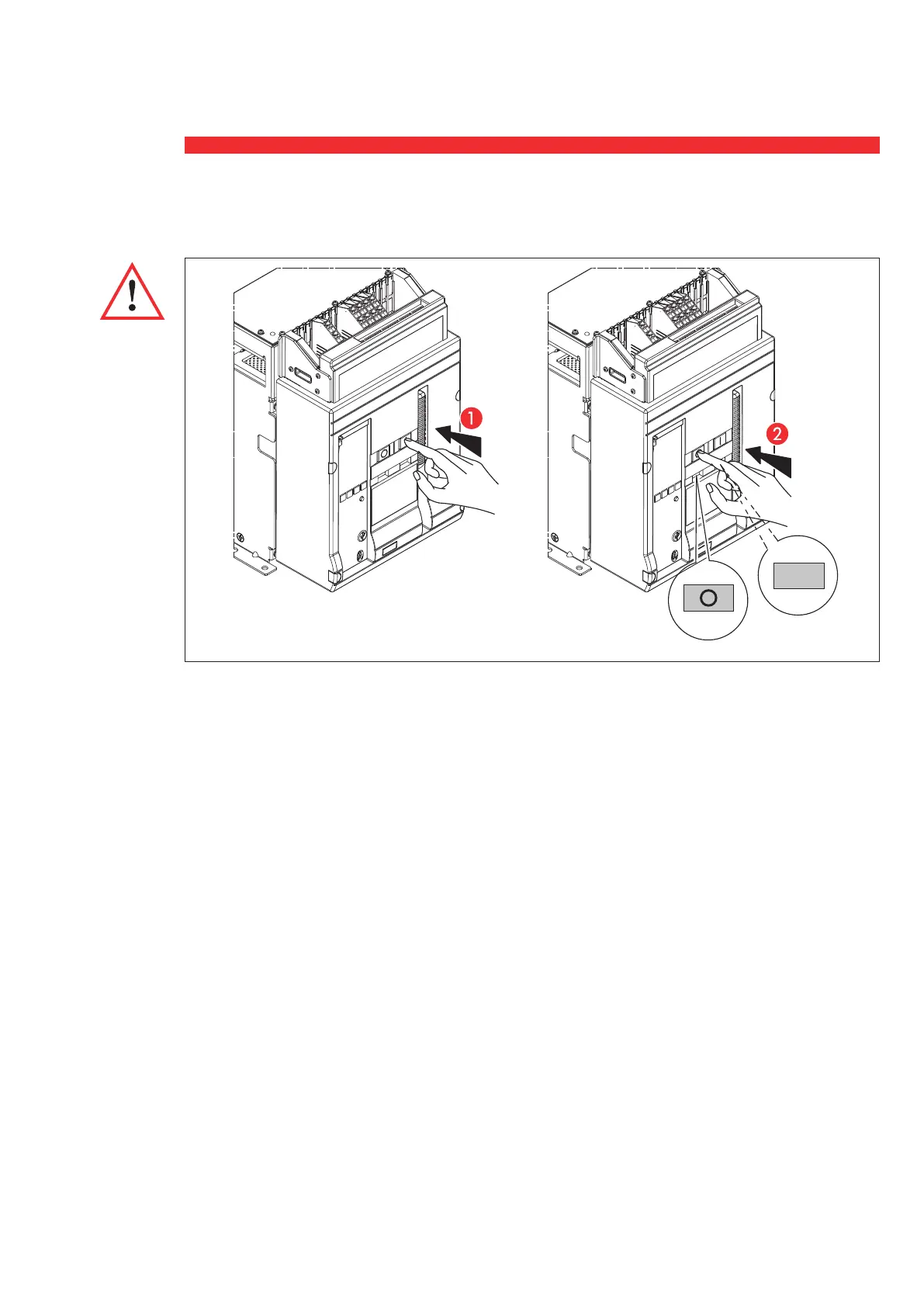 1

2

O