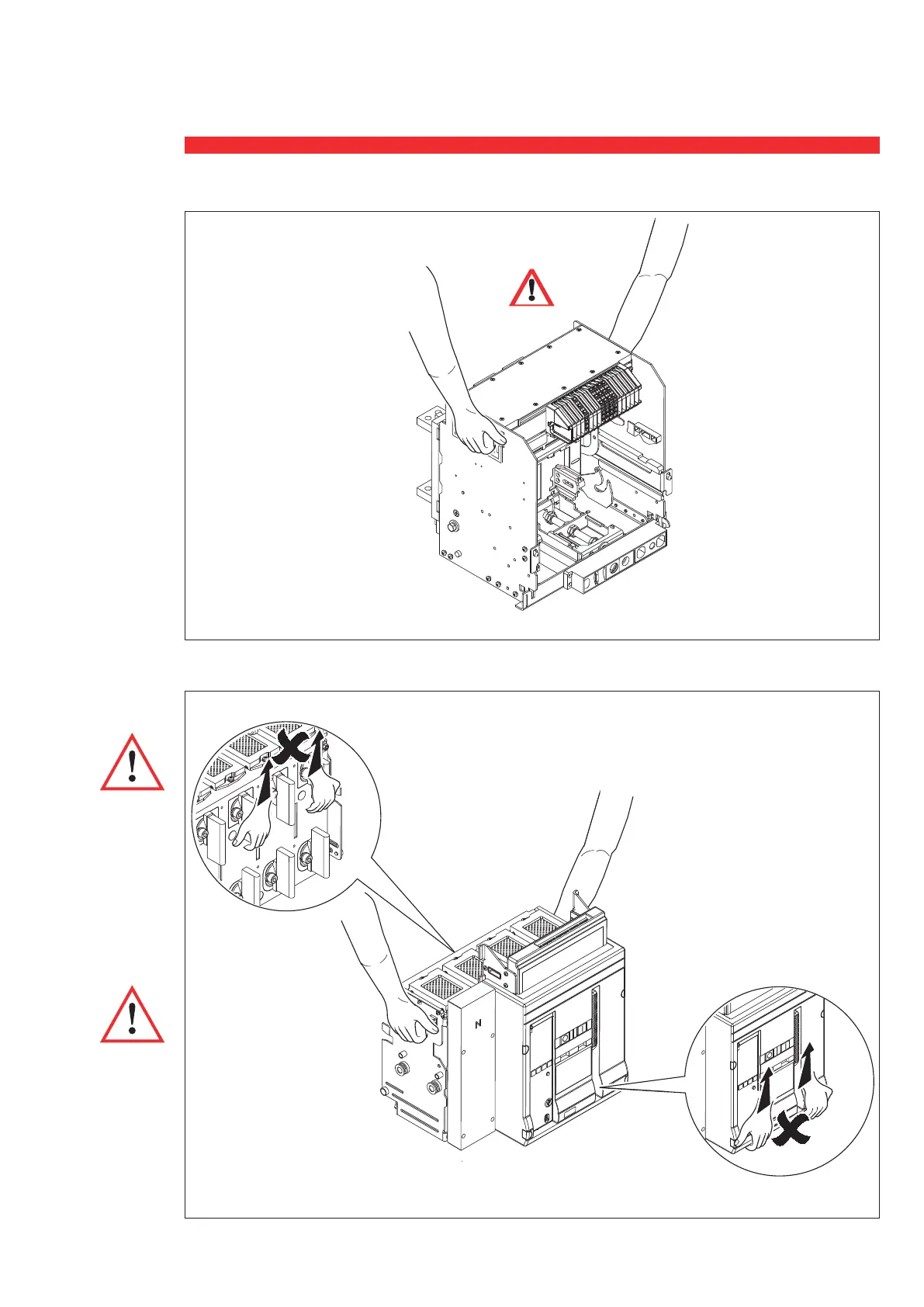 N