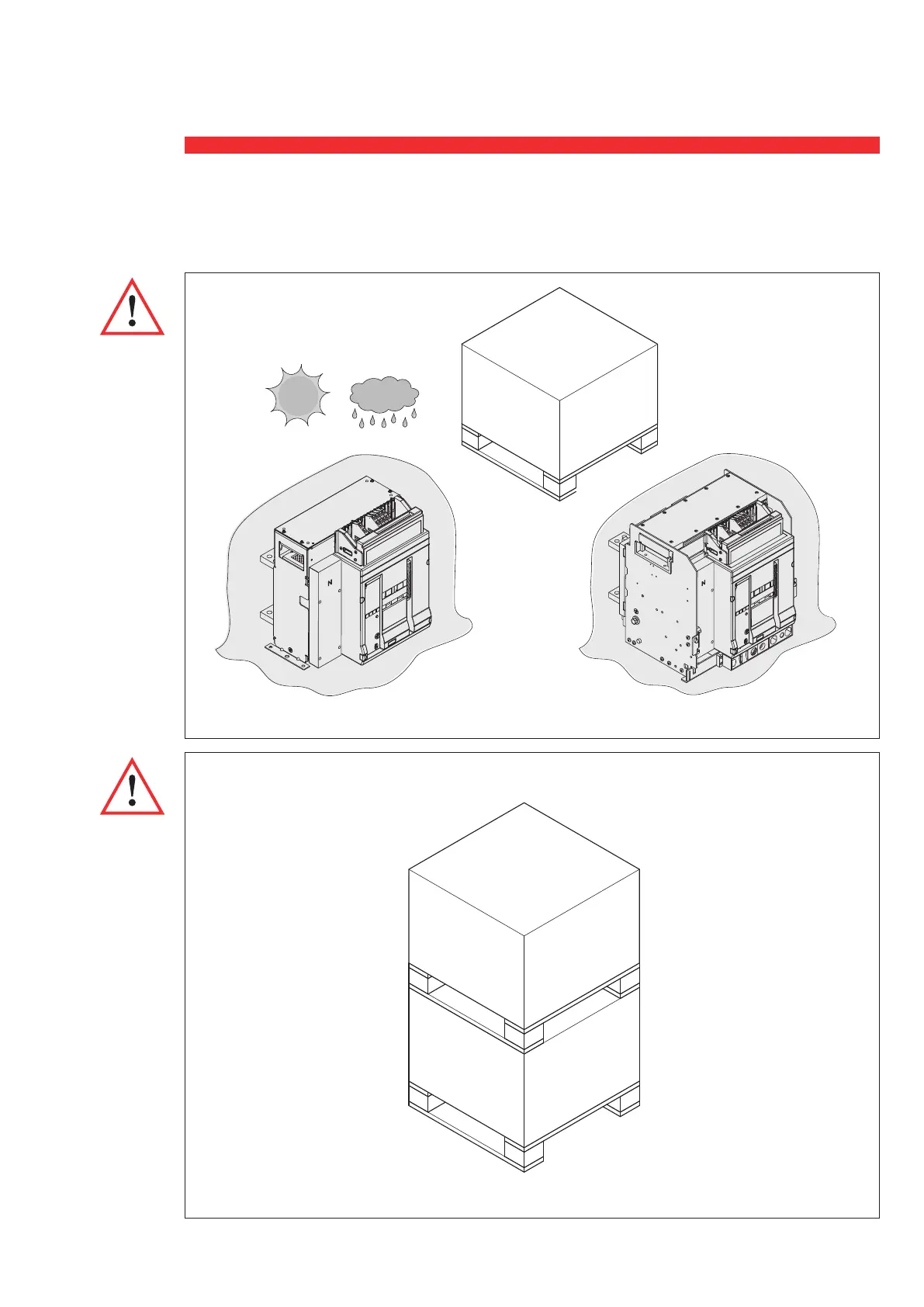 N

N