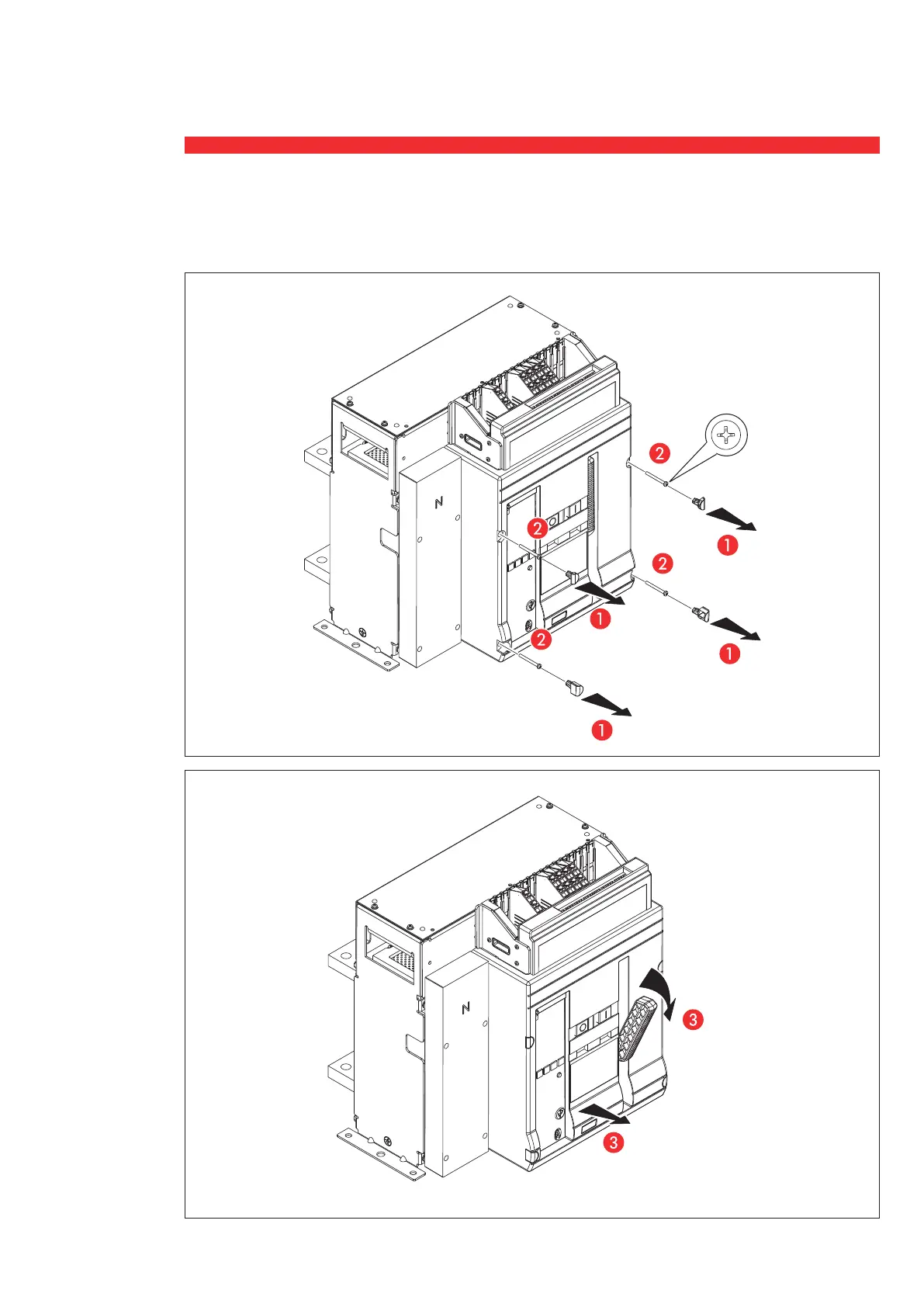 N

2

2

1

2

1

2

1

1

N

3

3