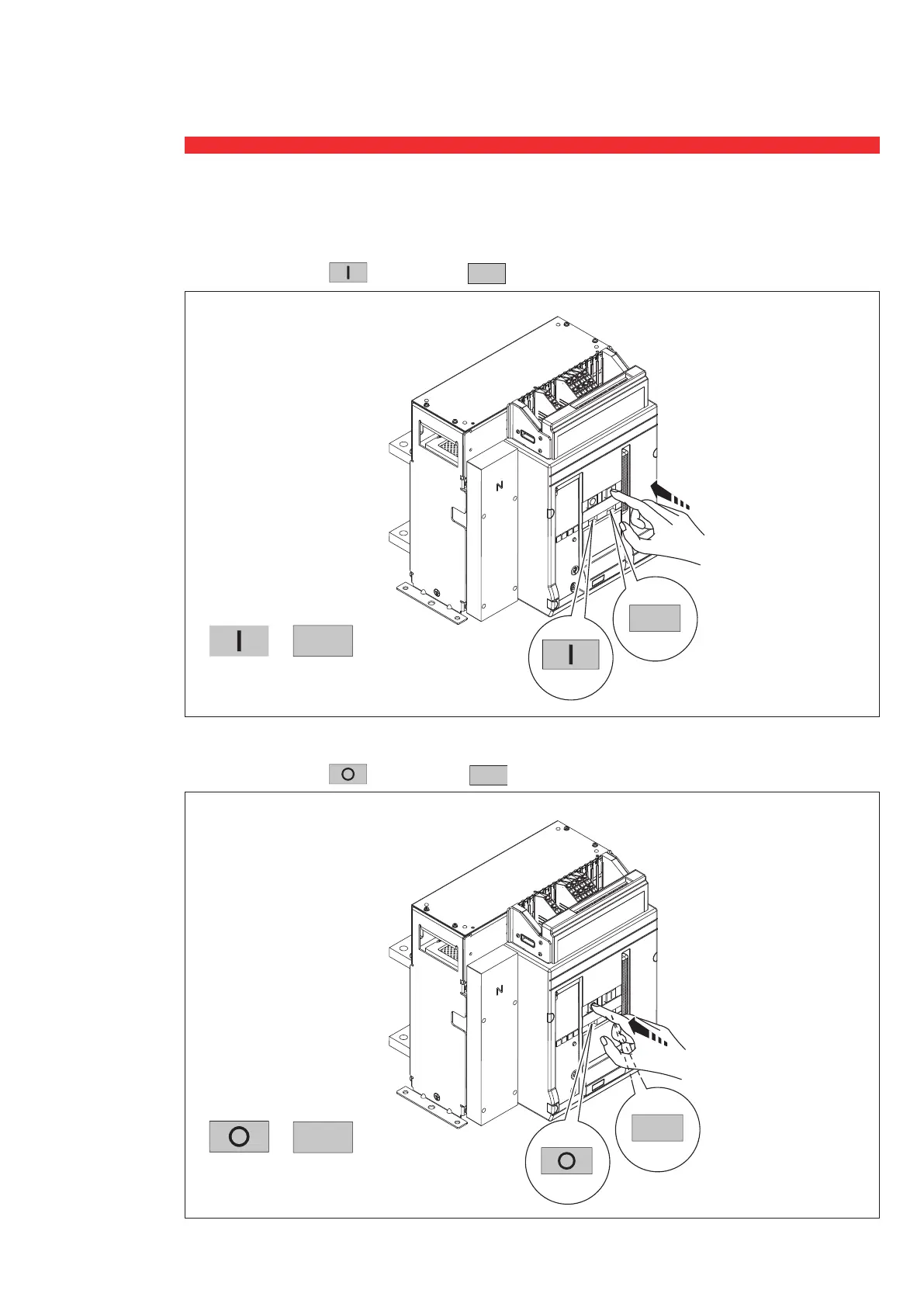 I

N

I

I

O

N

O

O