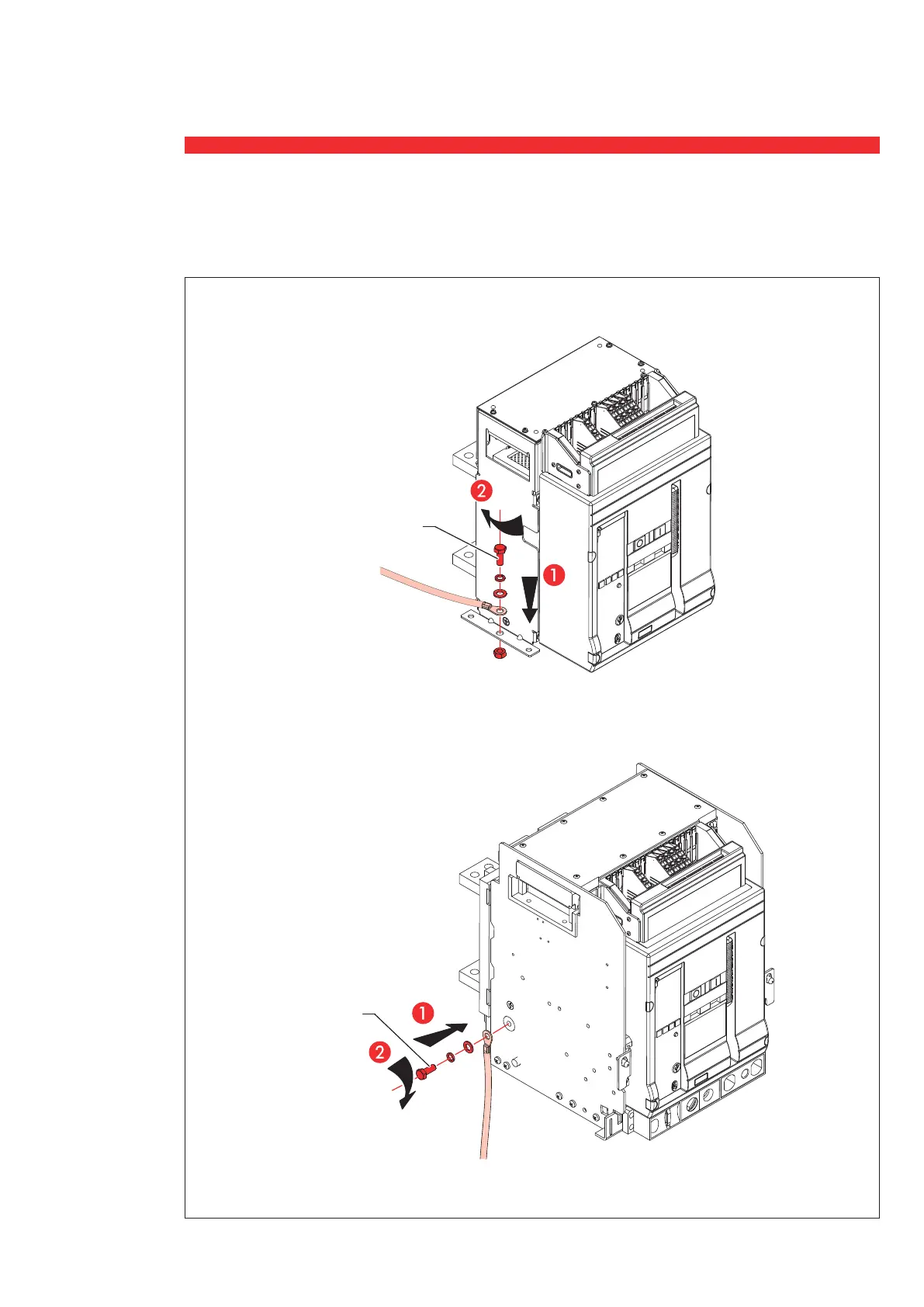 2

1

1

2