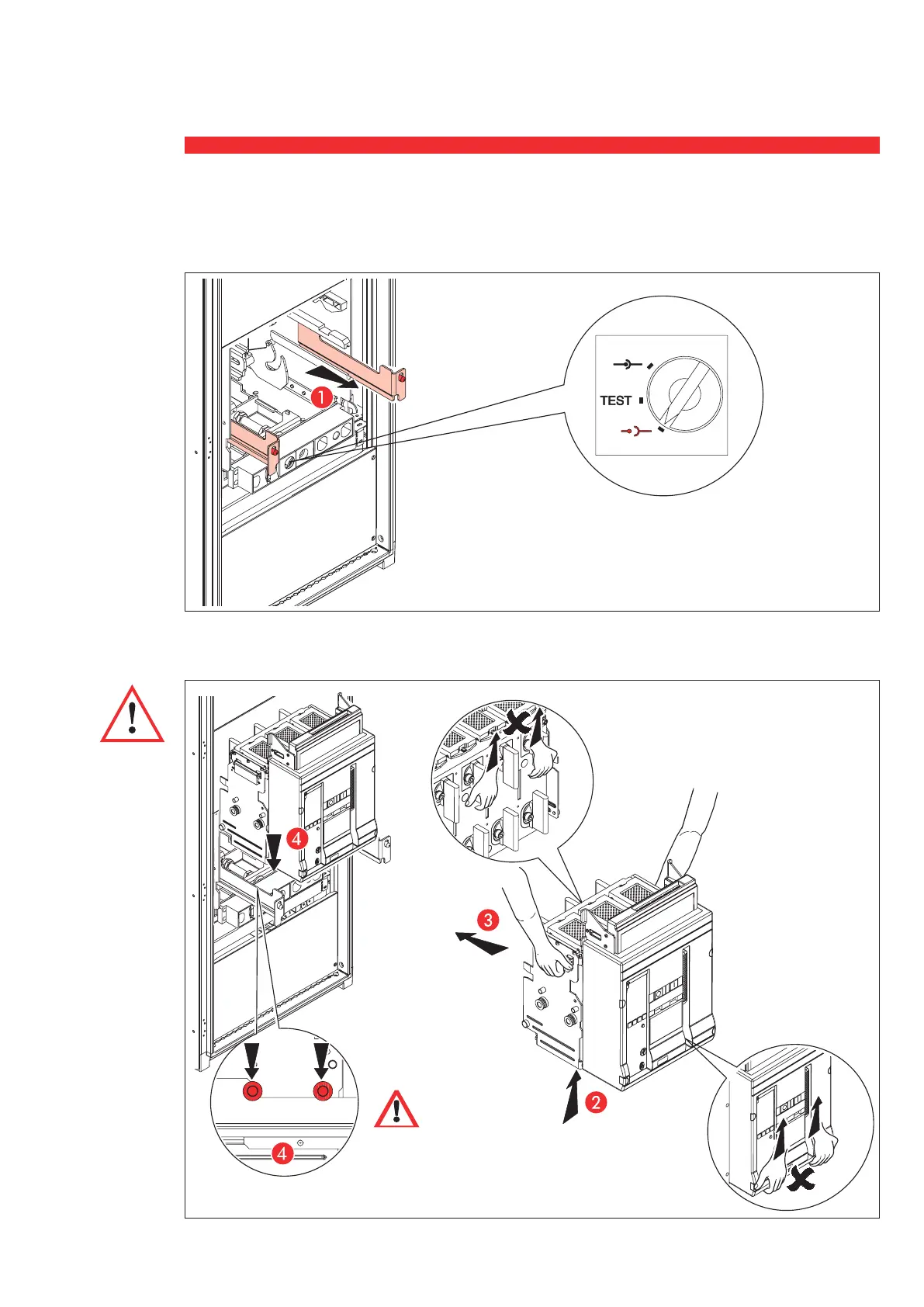 1

TEST

4

3

2

4