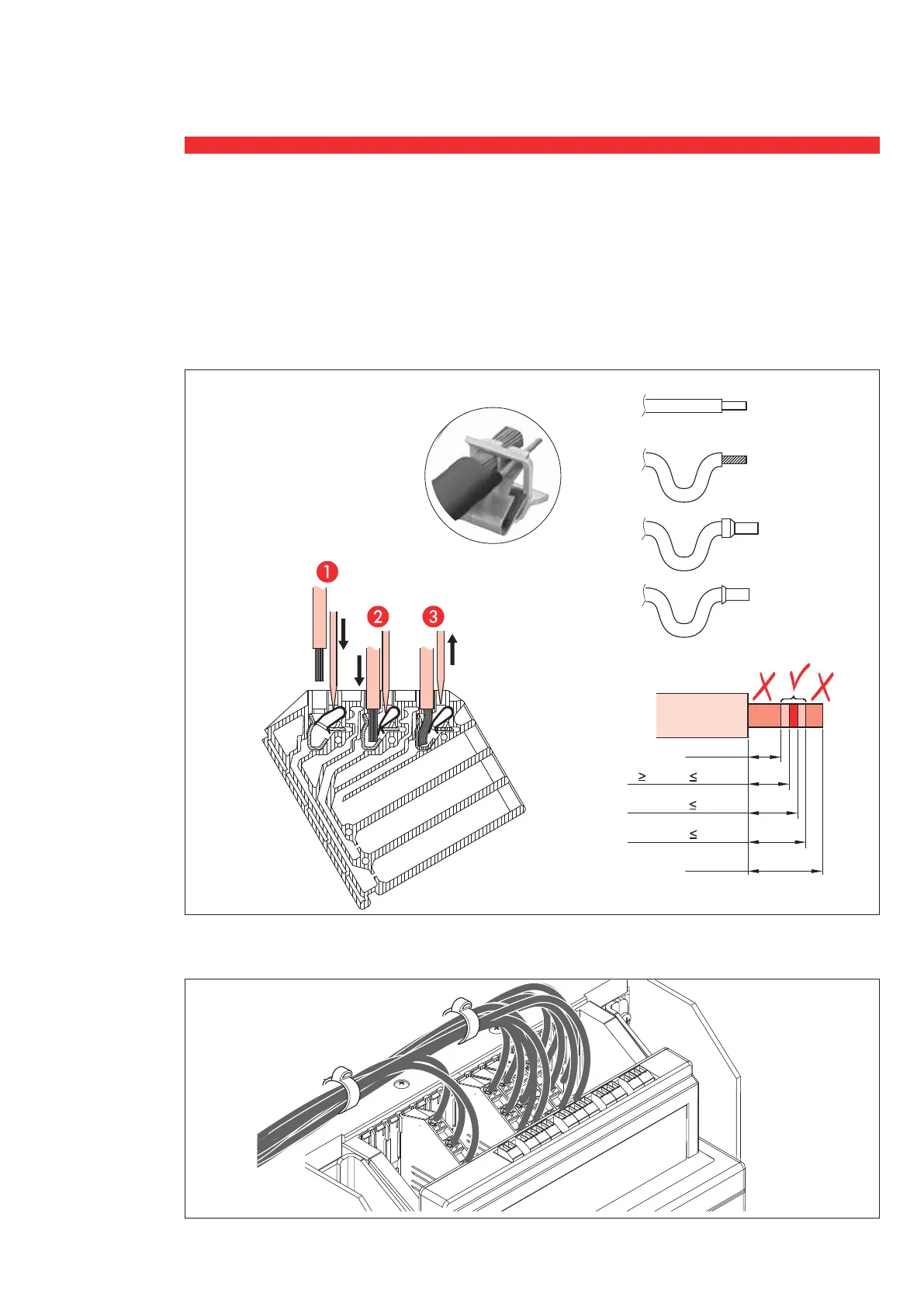 1

2

3

$\geq$ $\leq$

$\leq$

$\leq$