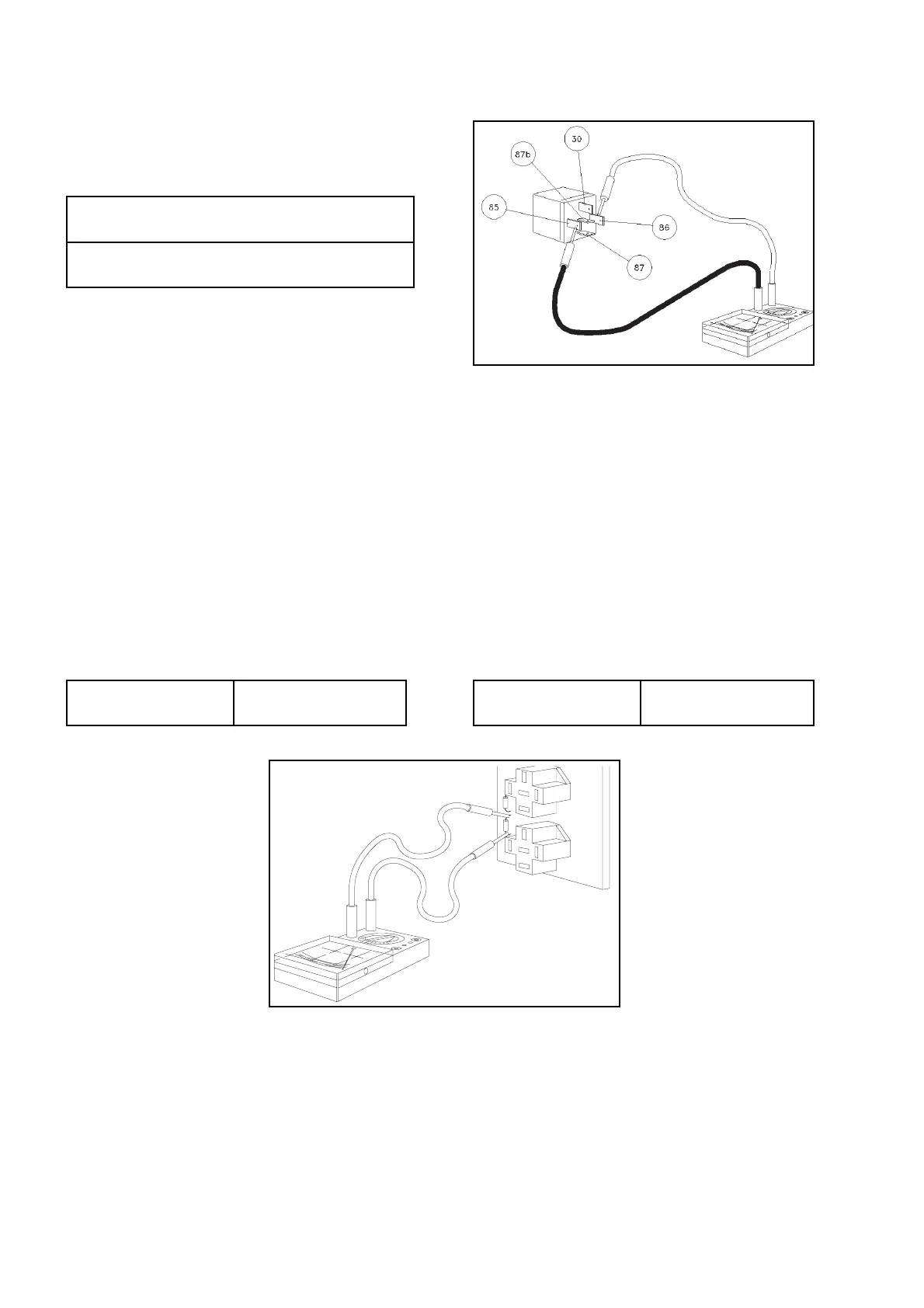 30

87b

85

86

87