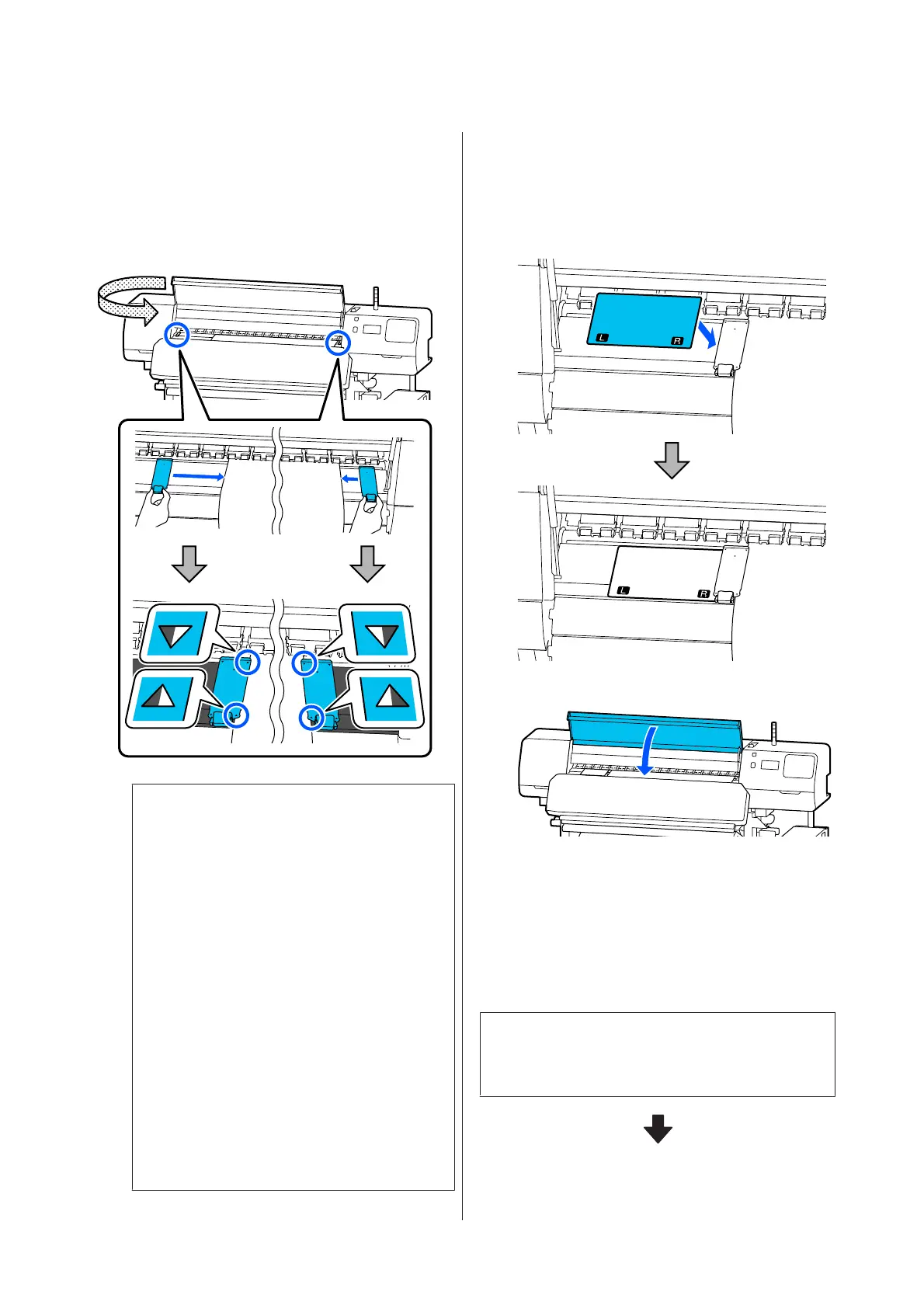 L R

L R