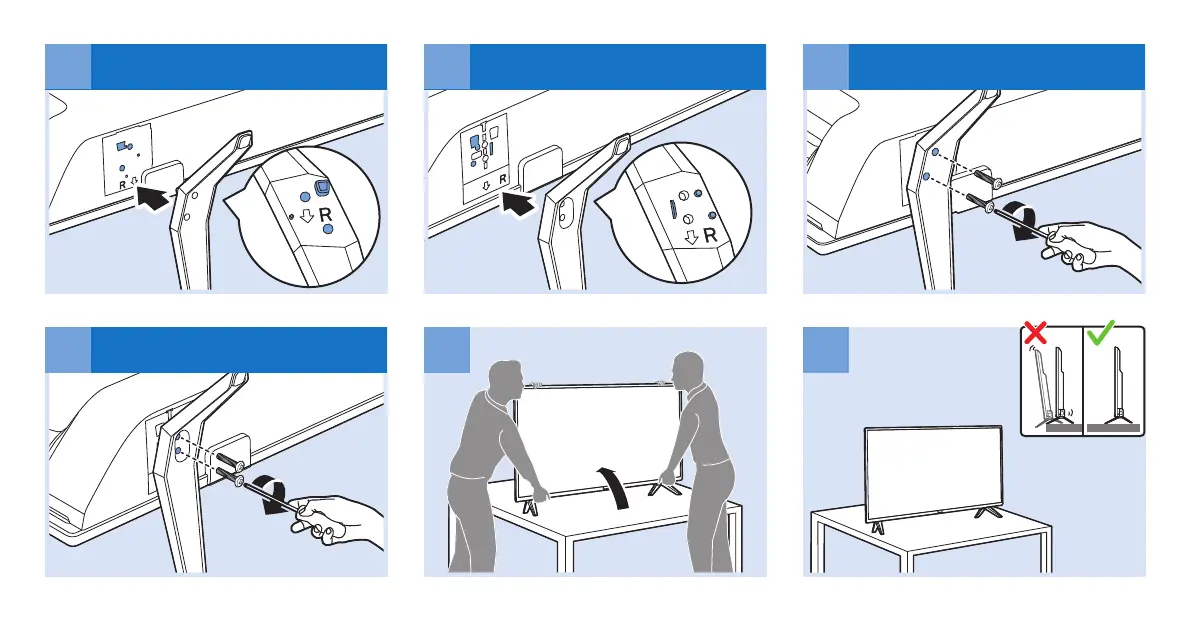 R
R
R
R