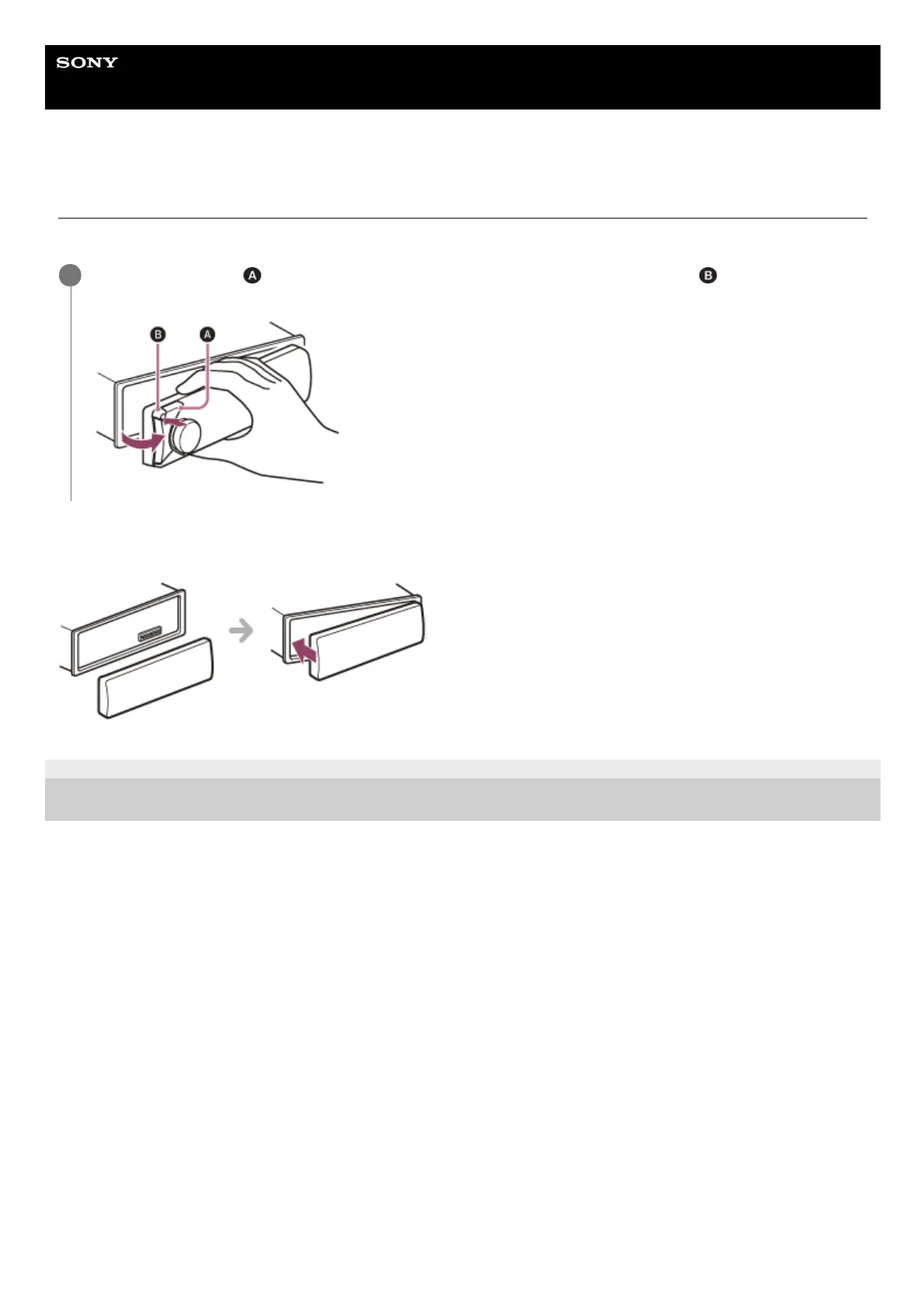 SONY

A B

B A