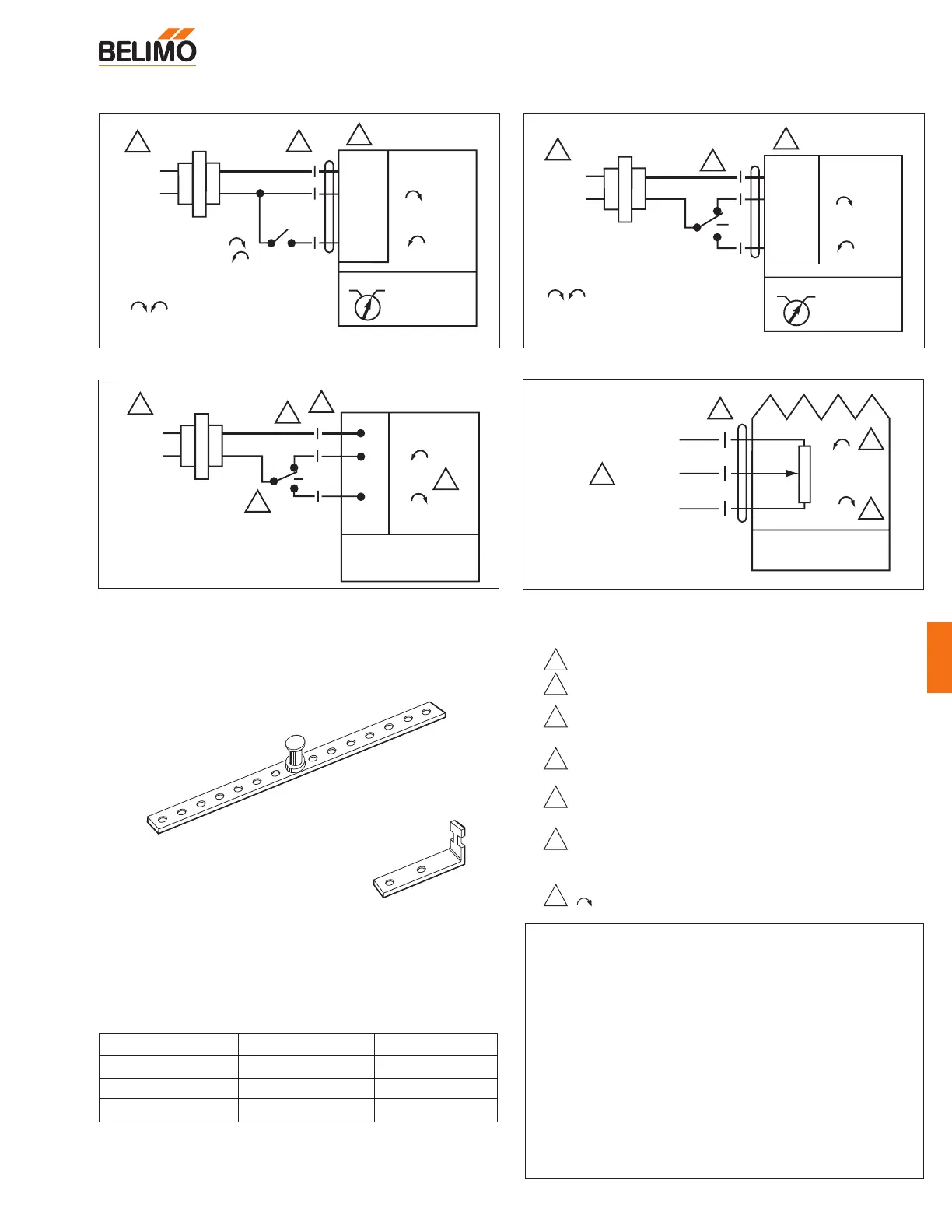 BELIMO