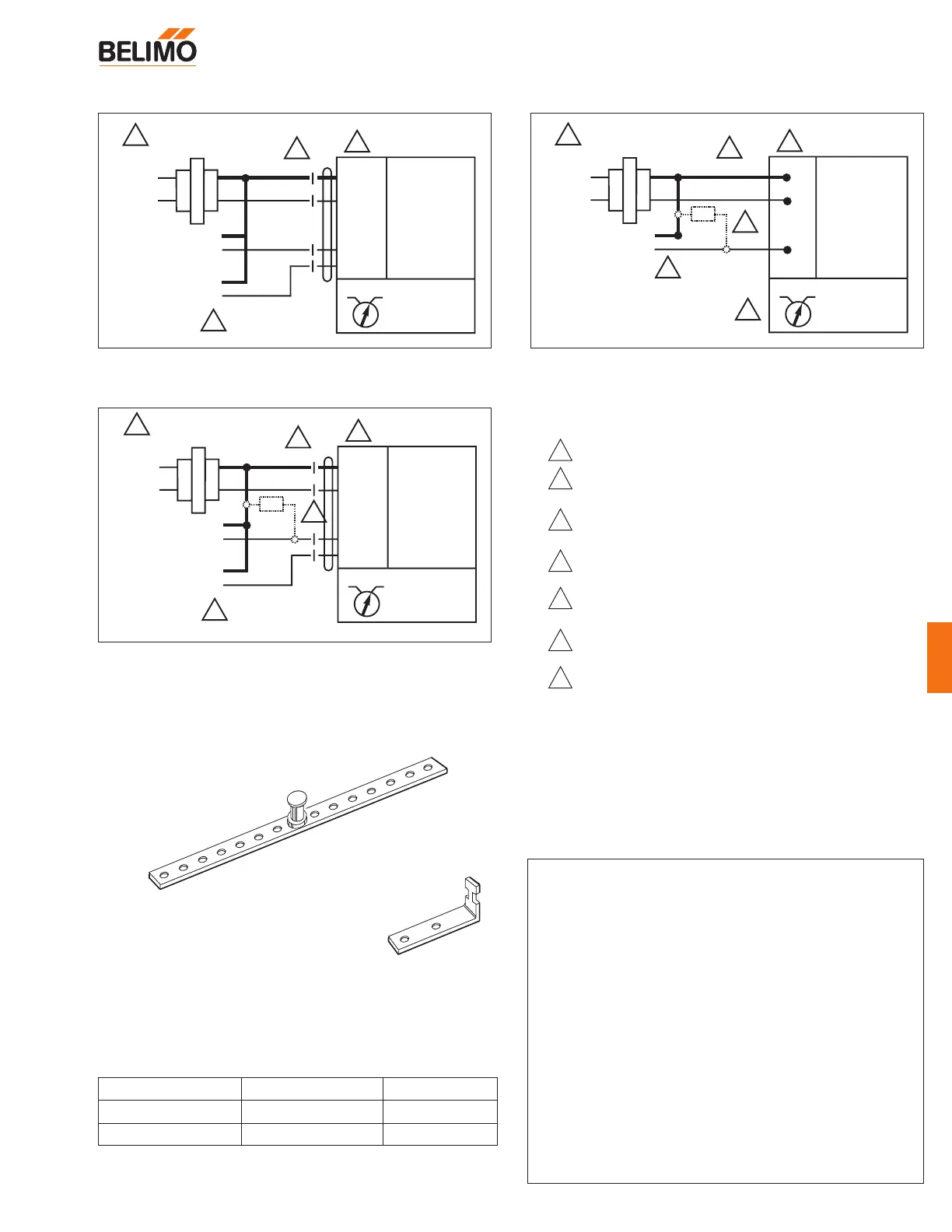 BELIMO