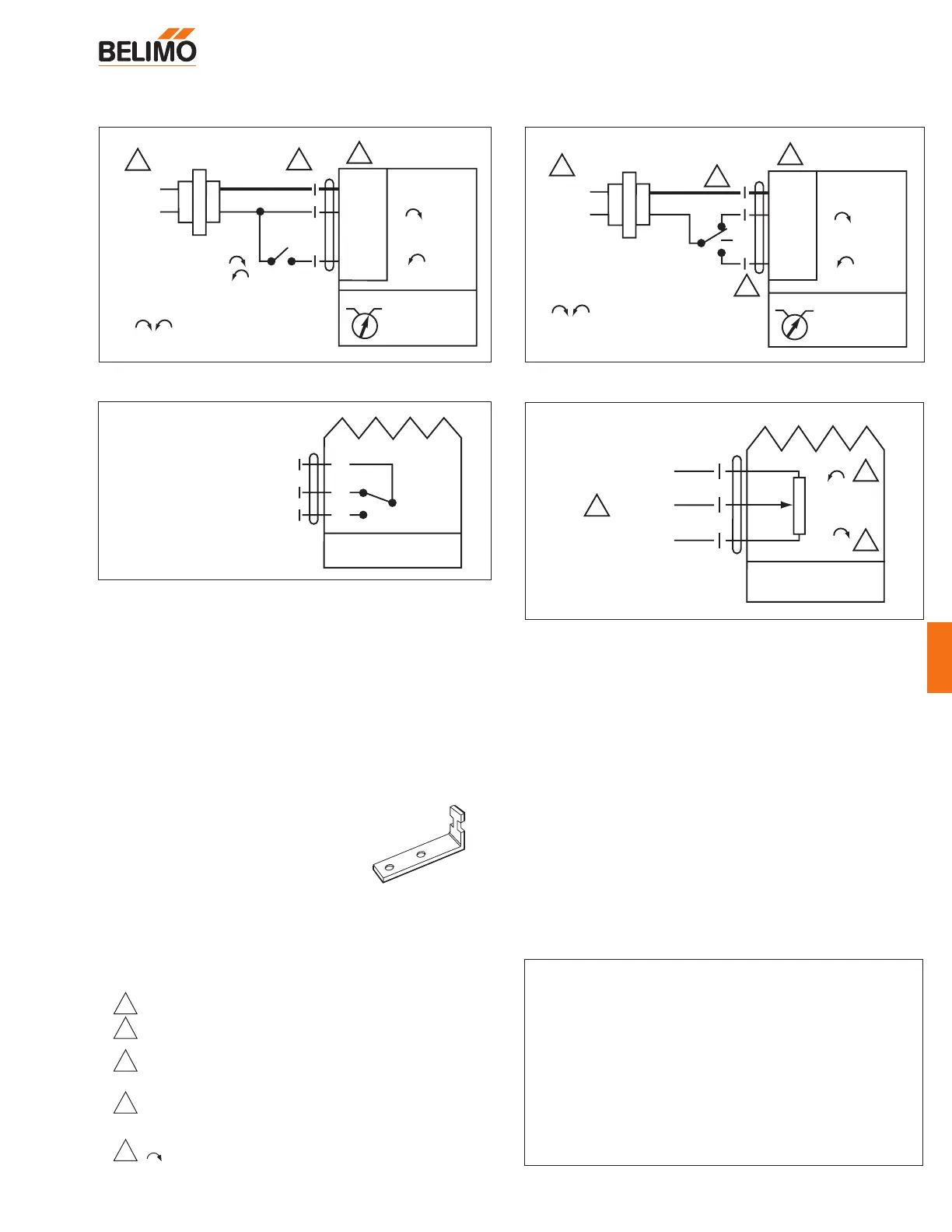 BELIMO