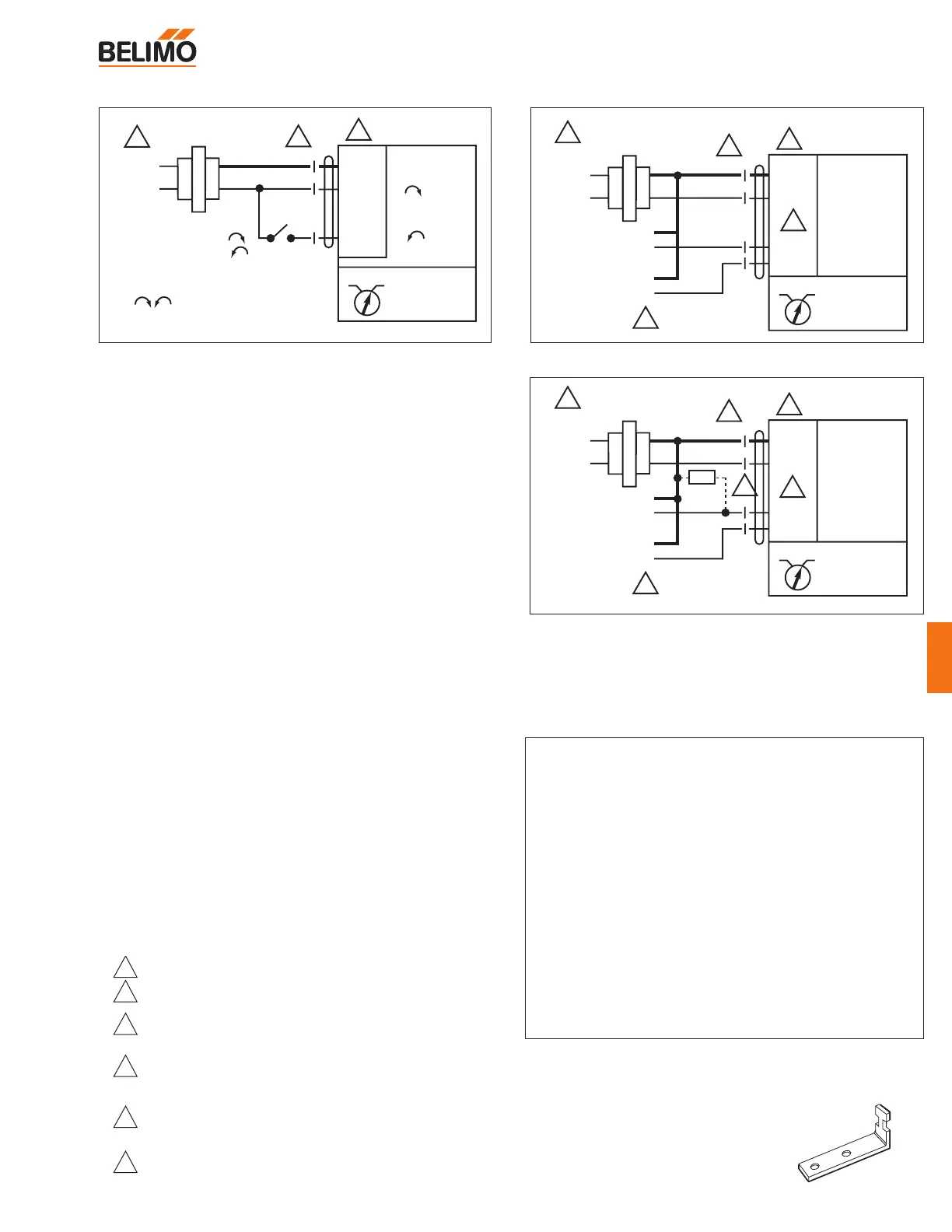 BELIMO