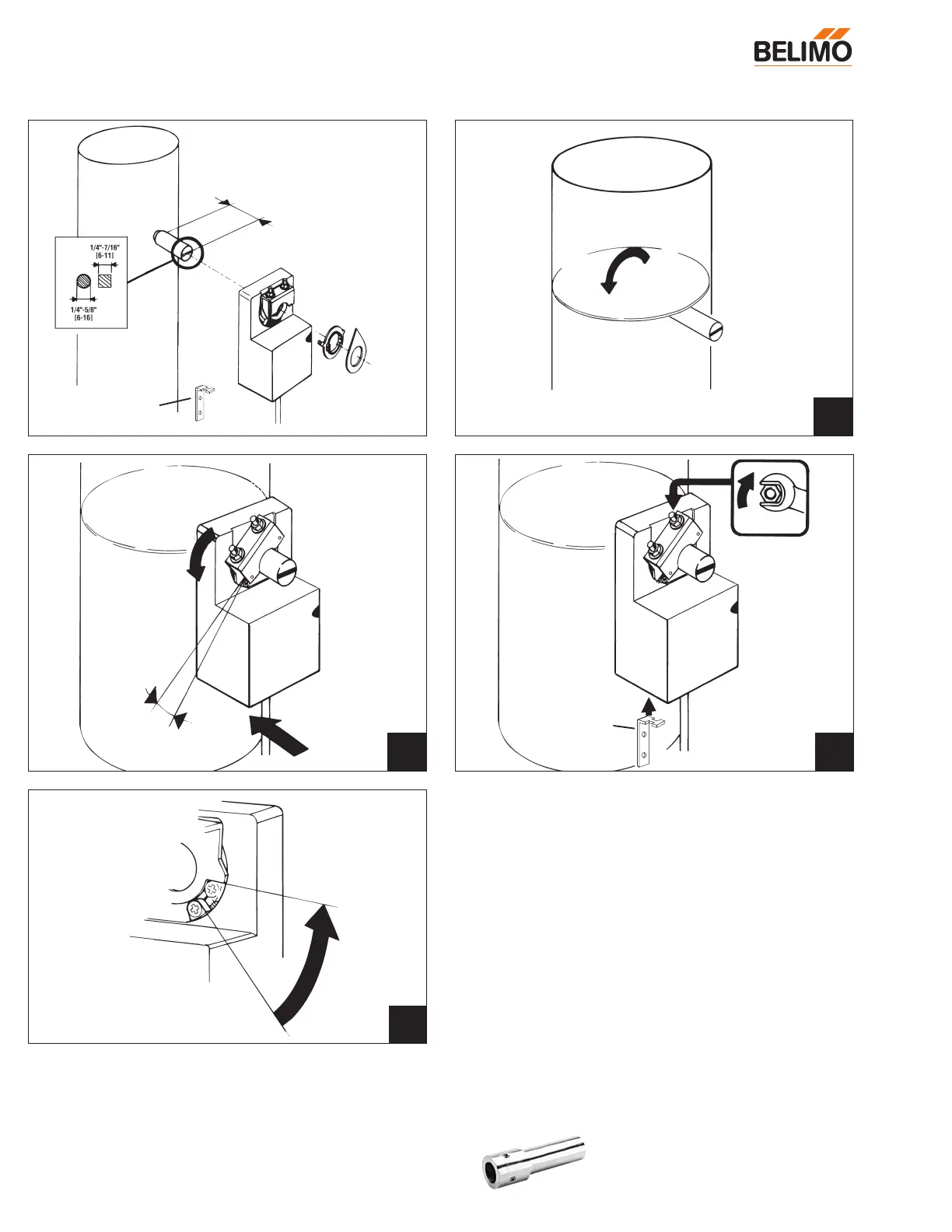 BELIMO

1/4"-7/16"
[6-11]

1/4"-5/8"
[6-16]