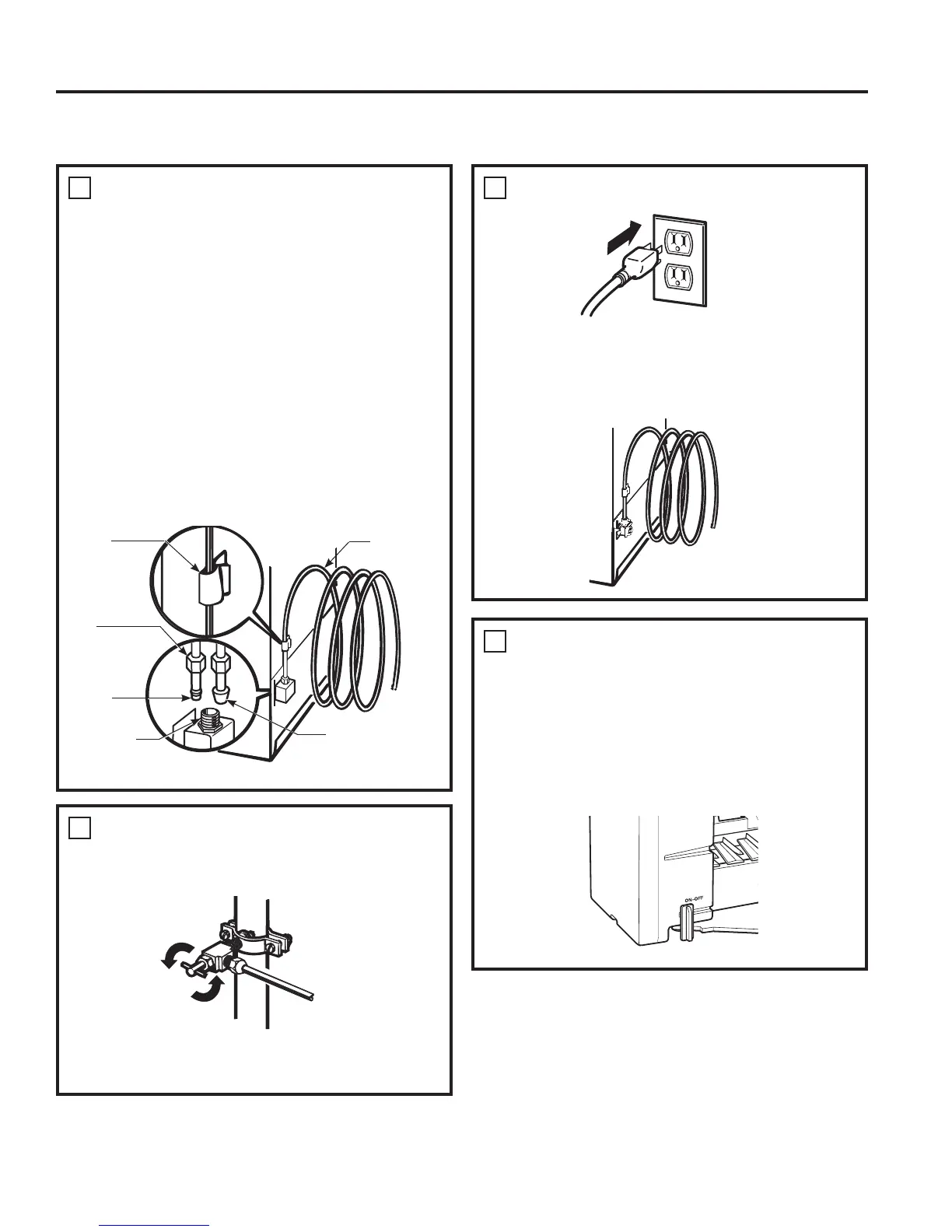 ON–OFF