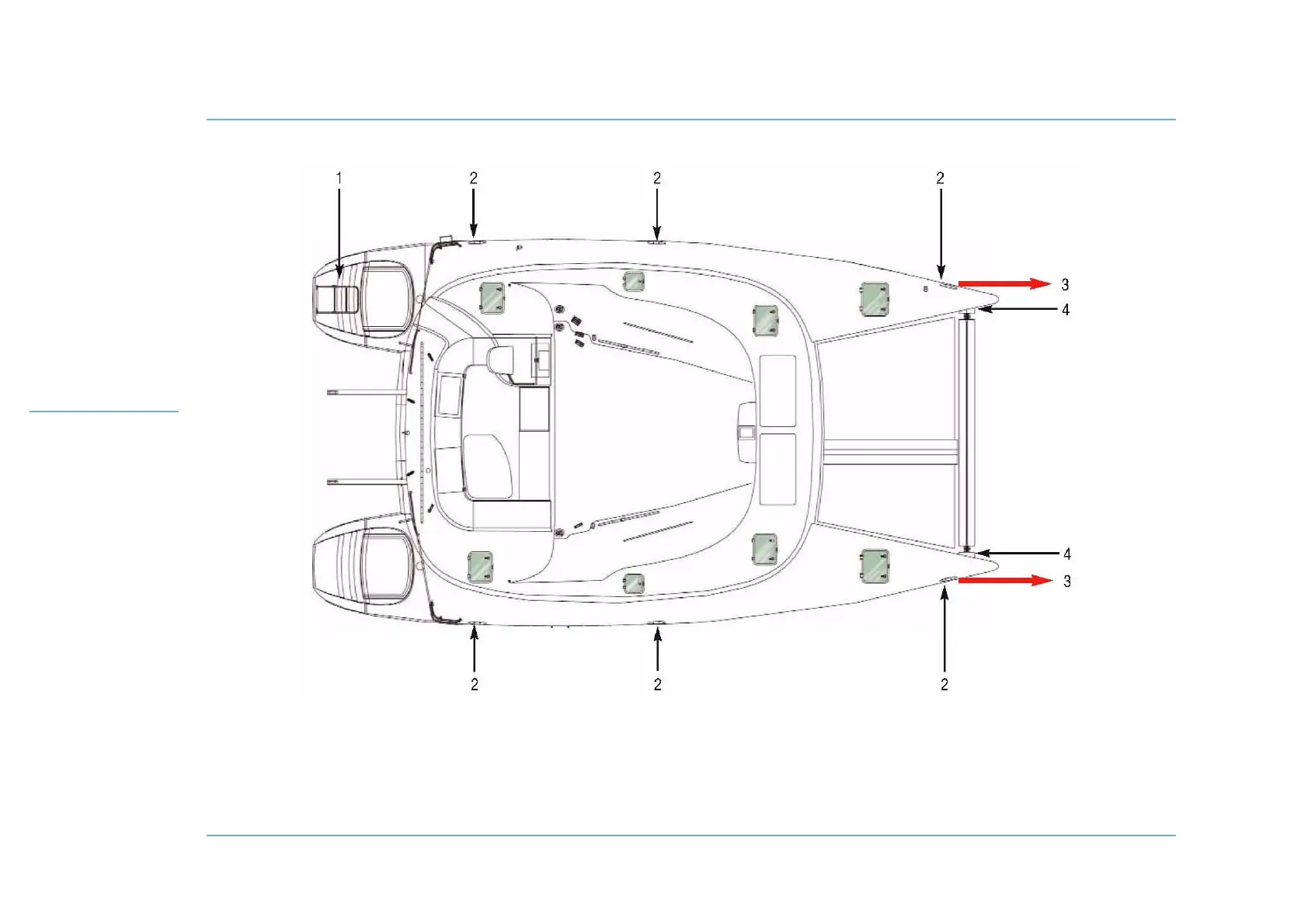 1 2 2 2

3

4

4

3

2 2 2