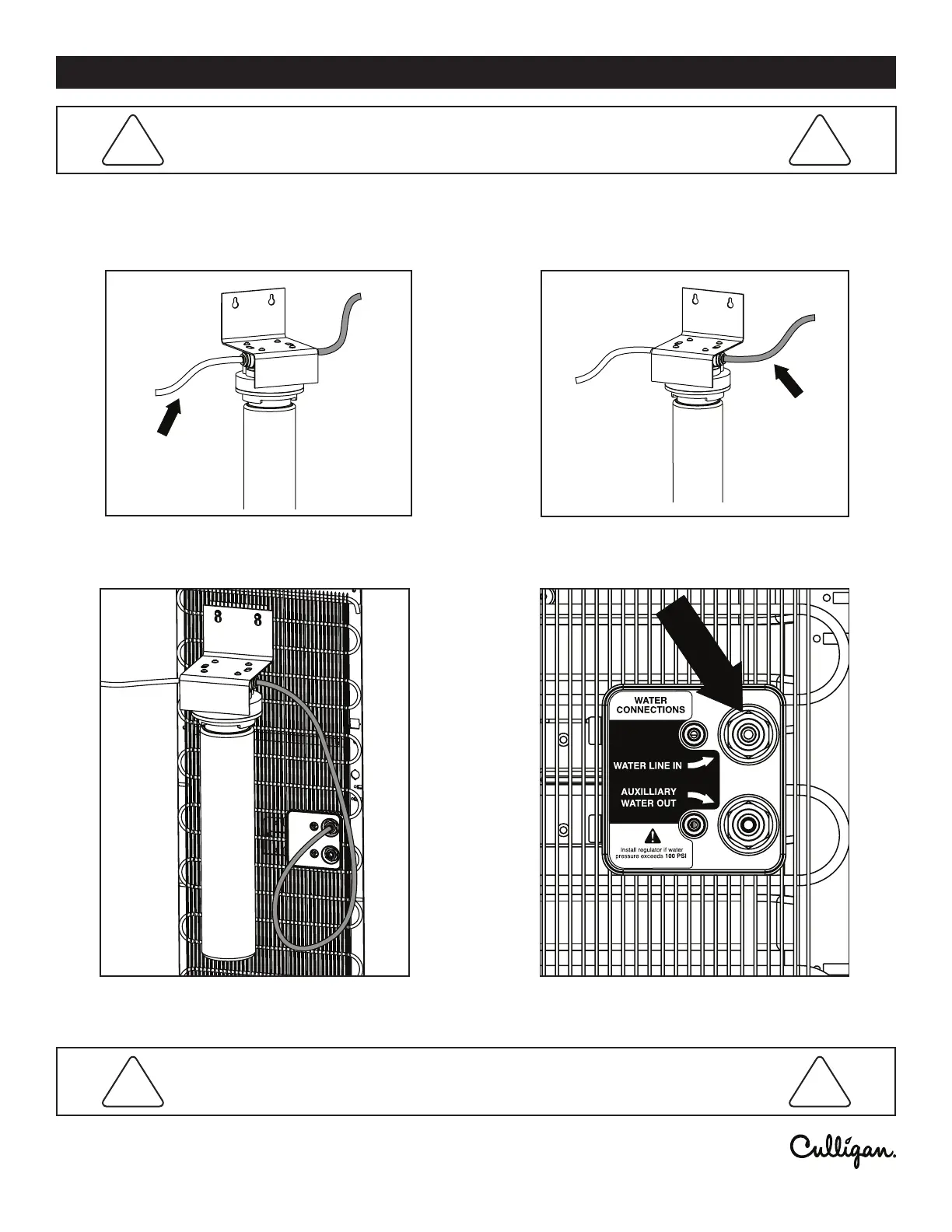 WATER CONNECTIONS

WATER LINE IN

AUXILLIARY WATER OUT

Install regulator if water pressure exceeds 100 PSI

Culligan.